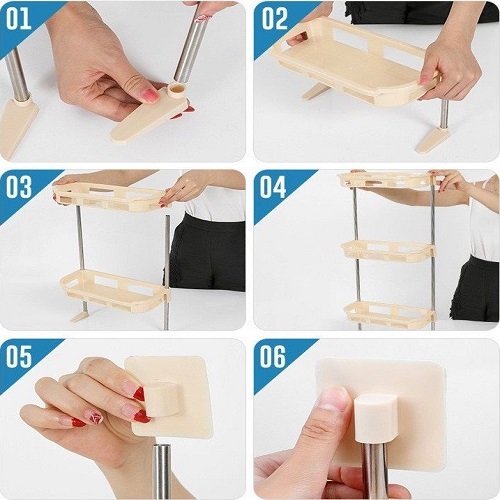 01

02

03

04

05

06