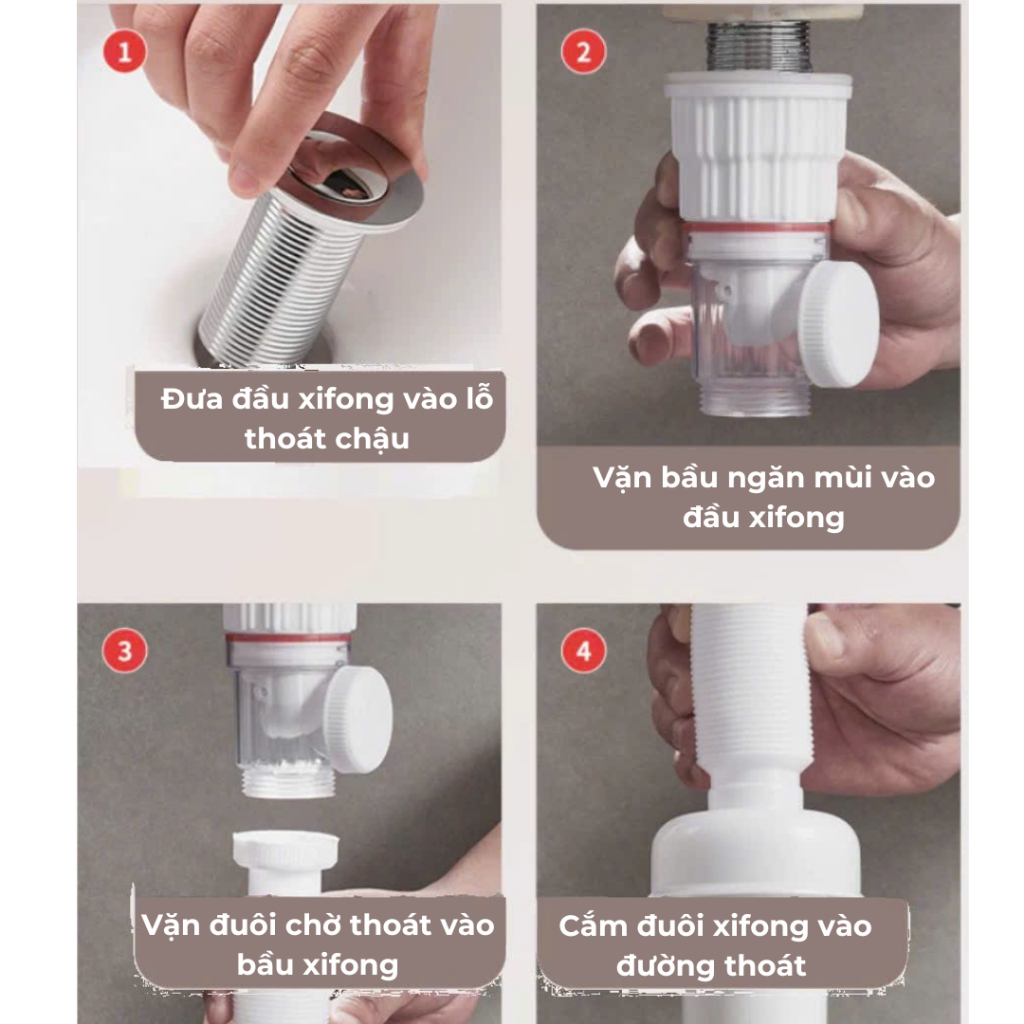 1

Đưa đầu xifong vào lỗ thoát chậu

2

Vặn bầu ngăn mùi vào đầu xifong

3

Vặn đuôi chờ thoát vào bầu xifong

4

Cắm đuôi xifong vào đường thoát