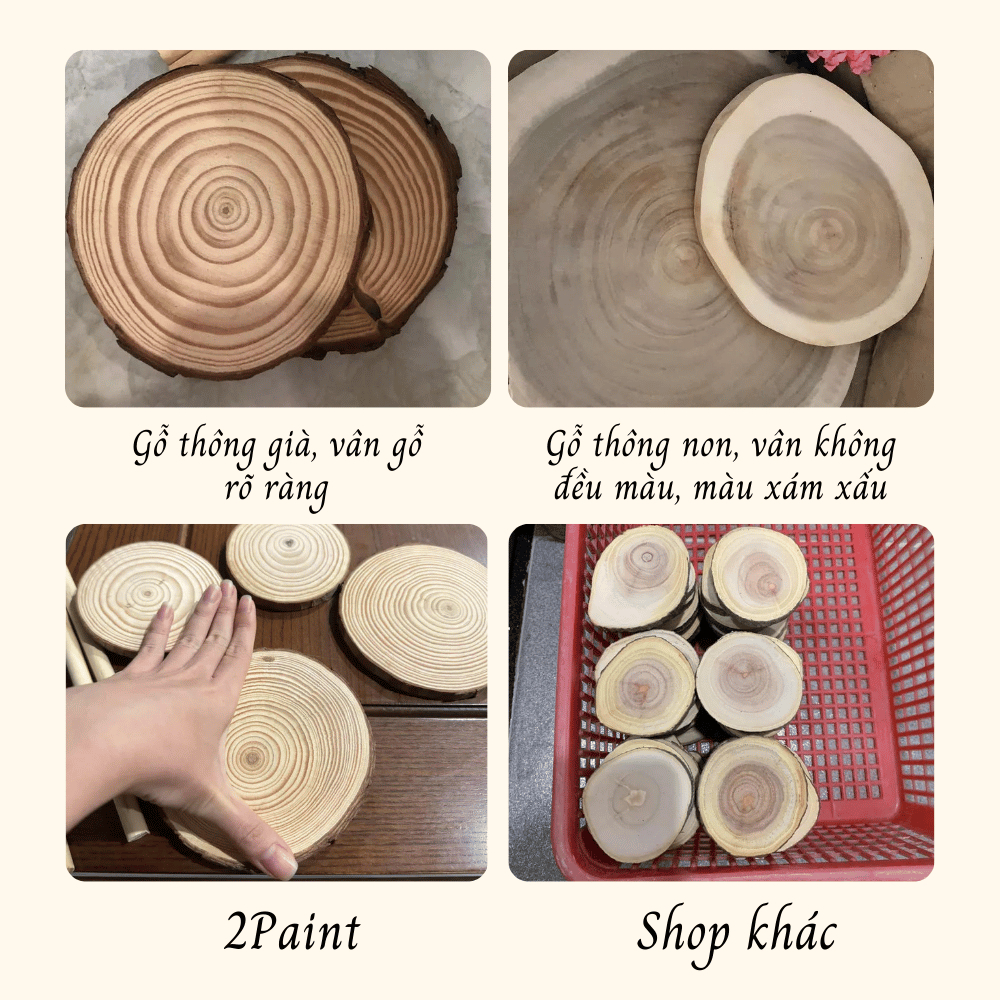 Gỗ thông già, vân gỗ rõ ràng

Gỗ thông non, vân không đều màu, màu xám xấu

2Paint

Shop khác