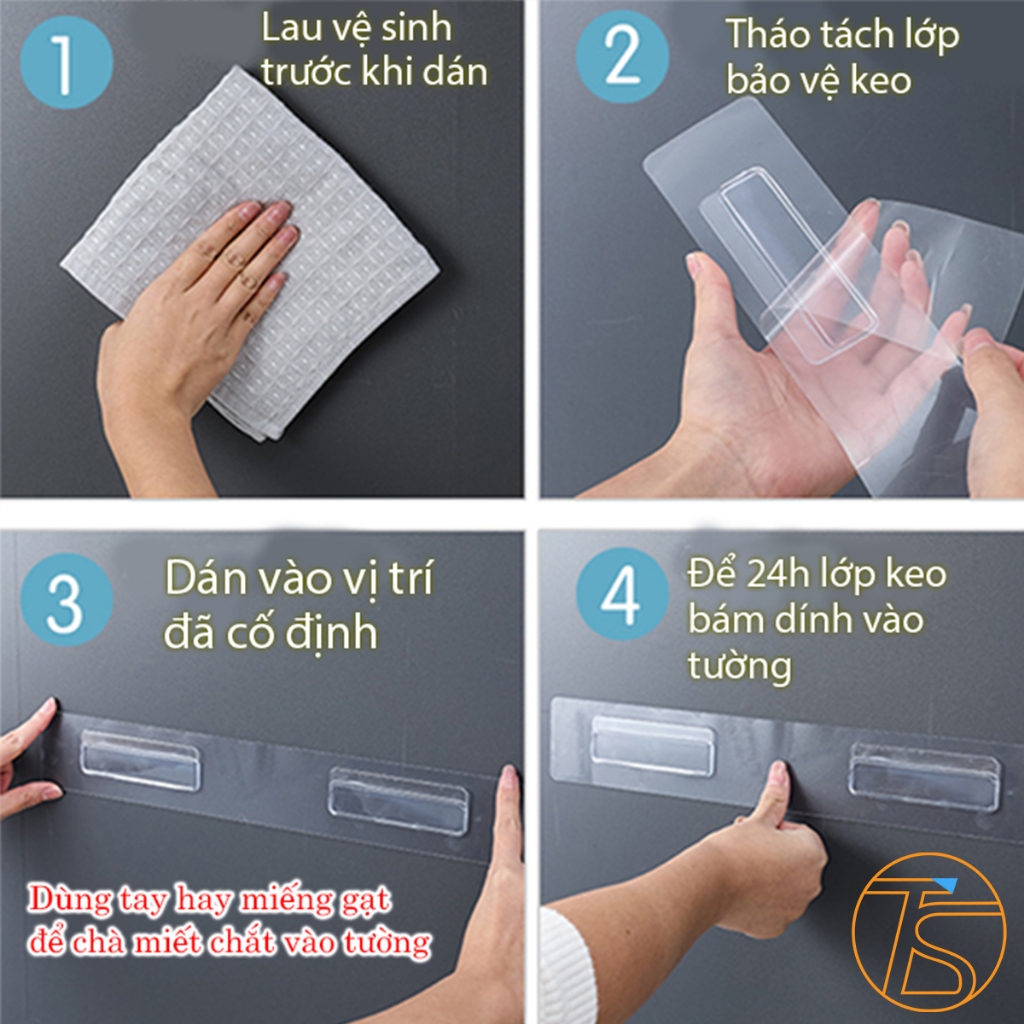 1
Lau vệ sinh trước khi dán

2
Tháo tách lớp bảo vệ keo

3
Dán vào vị trí đã cố định

Dùng tay hay miếng gạt để chà miết chất vào tường

4
Để 24h lớp keo bám dính vào tường

TS