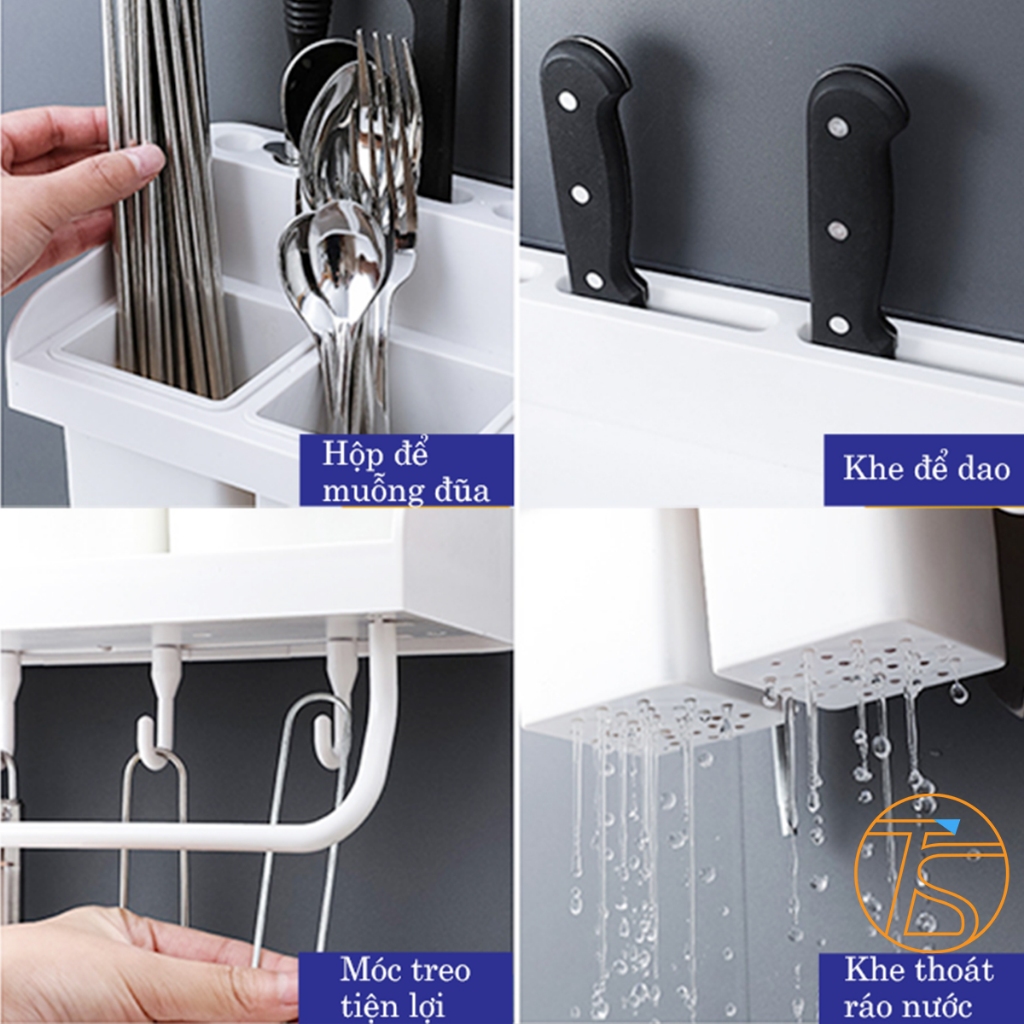 Hộp để muỗng đũa

Khe để dao

Móc treo tiện lợi

Khe thoát ráo nước

TS