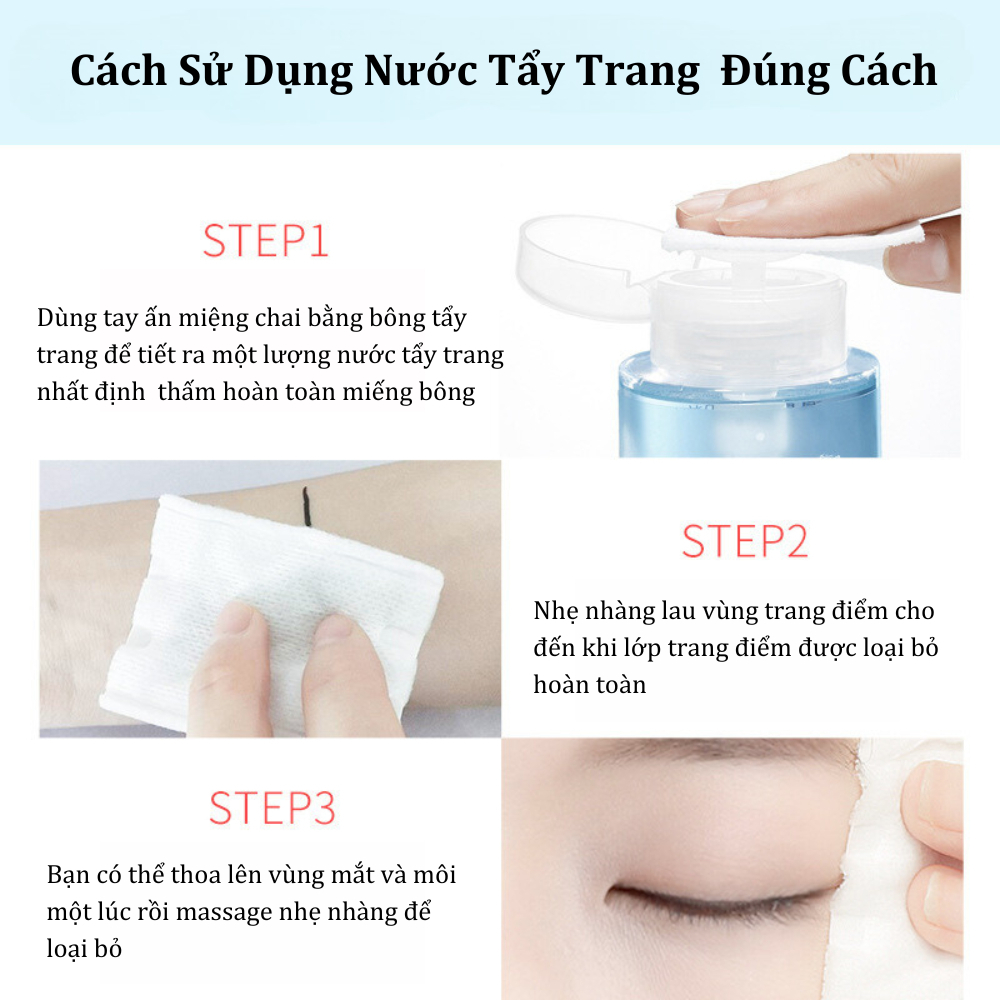 Cách Sử Dụng Nước Tẩy Trang  Đúng Cách

STEP1

Dùng tay ấn miệng chai bằng bông tẩy trang để tiết ra một lượng nước tẩy trang nhất định  thấm hoàn toàn miếng bông

STEP2

Nhẹ nhàng lau vùng trang điểm cho đến khi lớp trang điểm được loại bỏ hoàn toàn

STEP3

Bạn có thể thoa lên vùng mắt và môi một lúc rồi massage nhẹ nhàng để loại bỏ