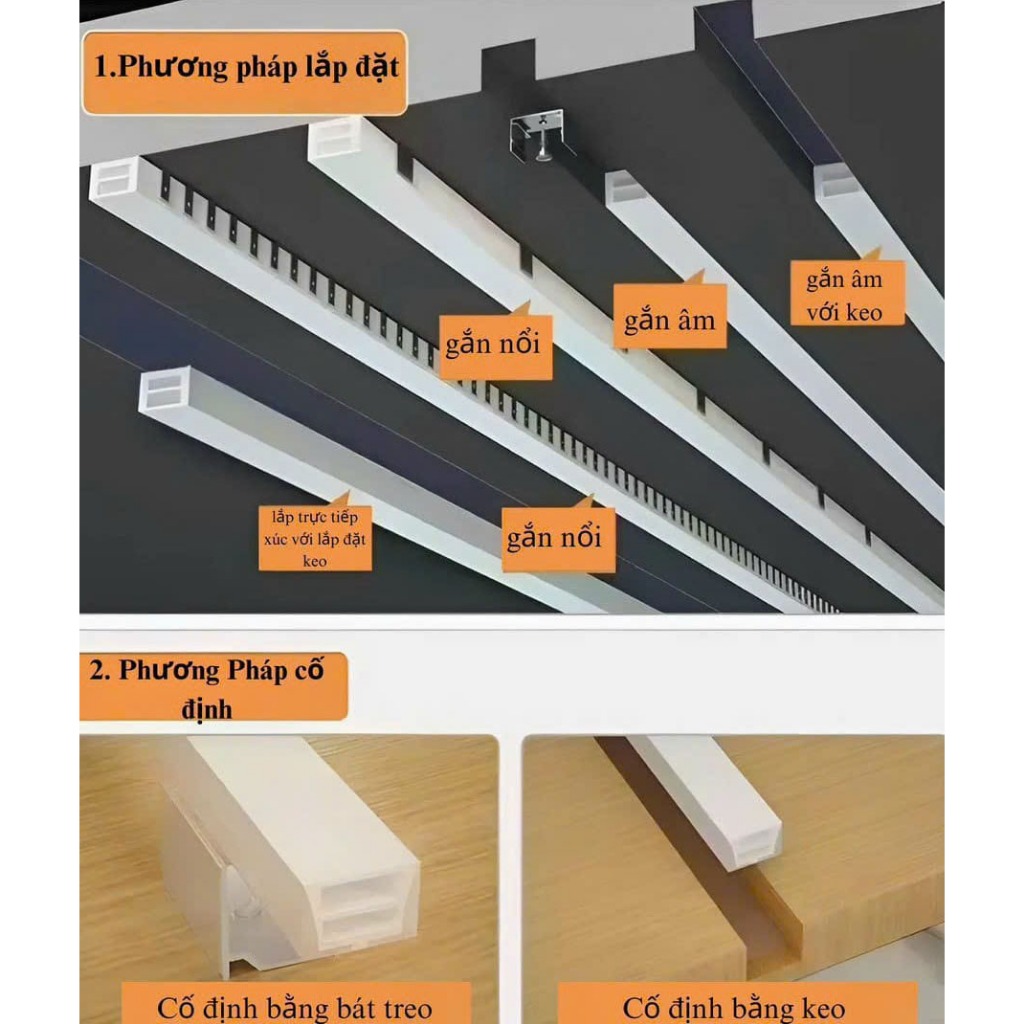 1.Phương pháp lắp đặt

gắn âm với keo

gắn âm

gắn nổi

lắp trực tiếp xúc với lắp đặt keo

gắn nổi

2. Phương Pháp cố định

Cố định bằng bát treo

Cố định bằng keo