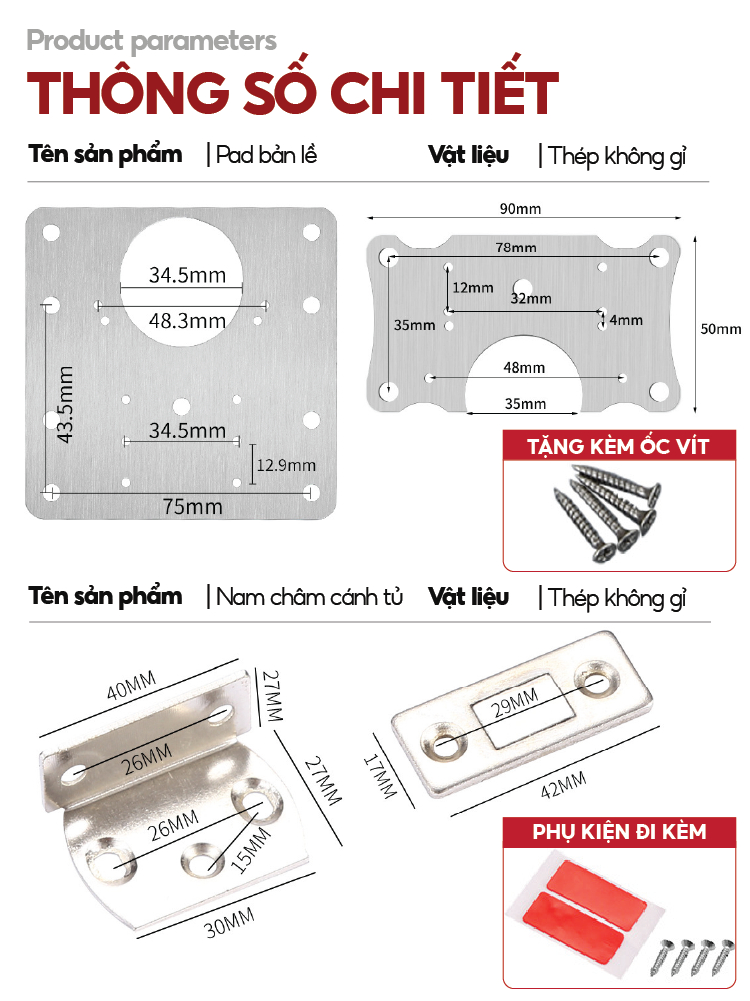 Product parameters

THÔNG SỐ CHI TIẾT

Tên sản phẩm | Pad bản lề

Vật liệu | Thép không gỉ

34.5mm

48.3mm

43.5mm

34.5mm

12.9mm

75mm

90mm

78mm

12mm

32mm

35mm

4mm

50mm

48mm

35mm

TẶNG KÈM ỐC VÍT

Tên sản phẩm | Nam châm cánh tủ

Vật liệu | Thép không gỉ

40MM

27MM

26MM

27MM

26MM

15MM

30MM

29MM

17MM

42MM

PHỤ KIỆN ĐI KÈM