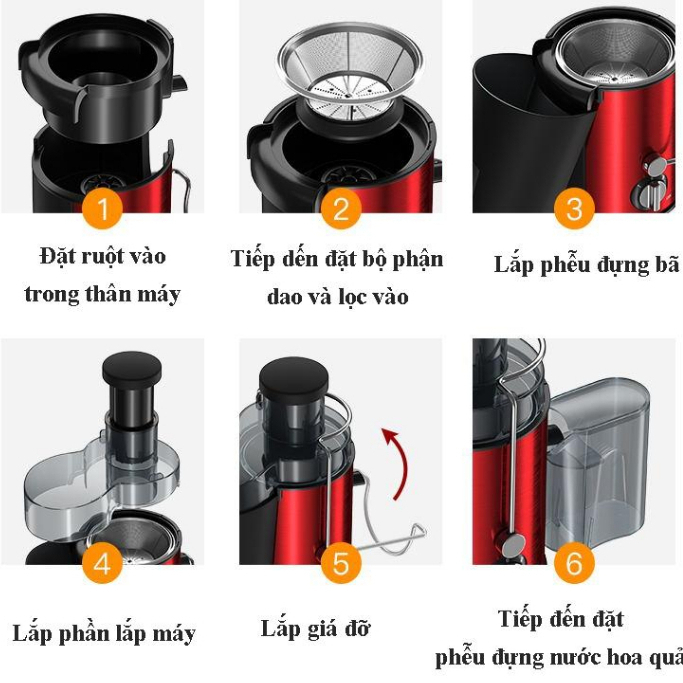 1

Đặt ruột vào trong thân máy

2

Tiếp đến đặt bộ phận dao và lọc vào

3

Lắp phễu đựng bã

4

Lắp phần lắp máy

5

Lắp giá đỡ

6

Tiếp đến đặt phễu đựng nước hoa quả