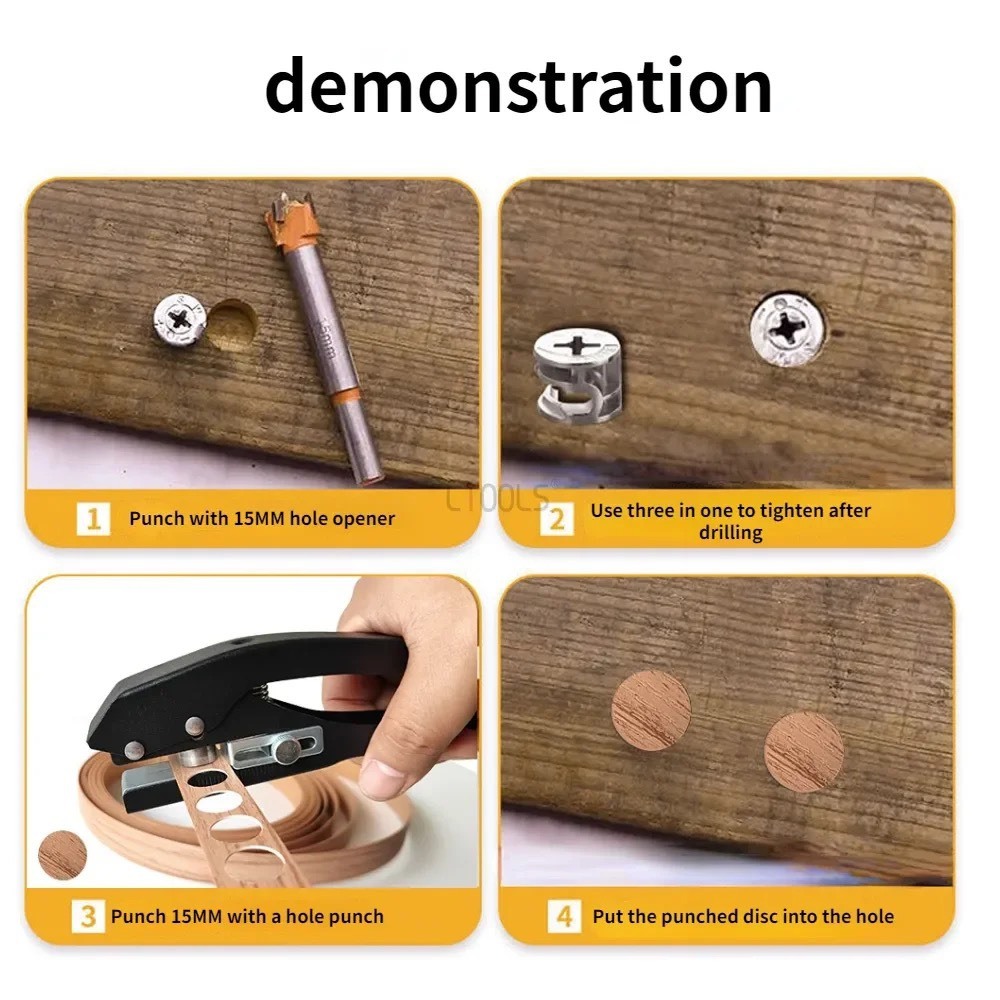 demonstration

15mm

1 Punch with 15MM hole opener

LTOOLS

2 Use three in one to tighten after drilling

3 Punch 15MM with a hole punch

4 Put the punched disc into the hole