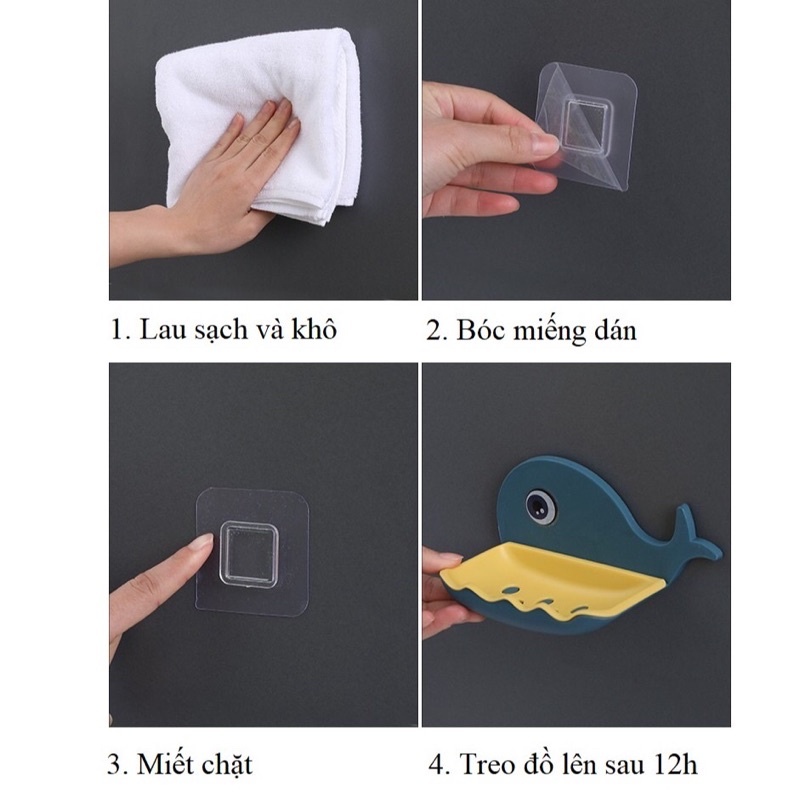 1. Lau sạch và khô

2. Bóc miếng dán

3. Miết chặt

4. Treo đồ lên sau 12h