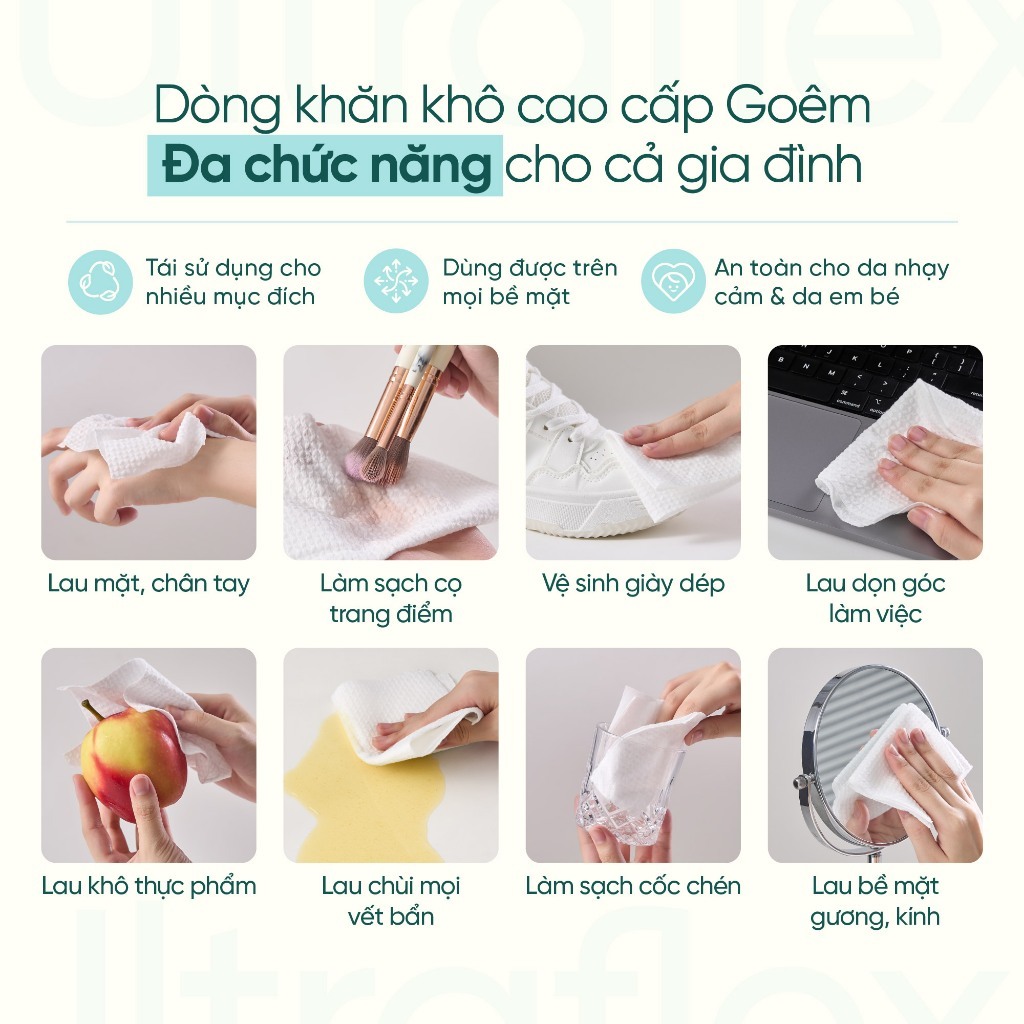 Dòng khăn khô cao cấp Goêm
Đa chức năng cho cả gia đình

Tái sử dụng cho nhiều mục đích

Dùng được trên mọi bề mặt

An toàn cho da nhạy cảm & da em bé

Lau mặt, chân tay

Làm sạch cọ trang điểm

Vệ sinh giày dép

Lau dọn góc làm việc

Lau khô thực phẩm

Lau chùi mọi vết bẩn

Làm sạch cốc chén

Lau bề mặt gương, kính