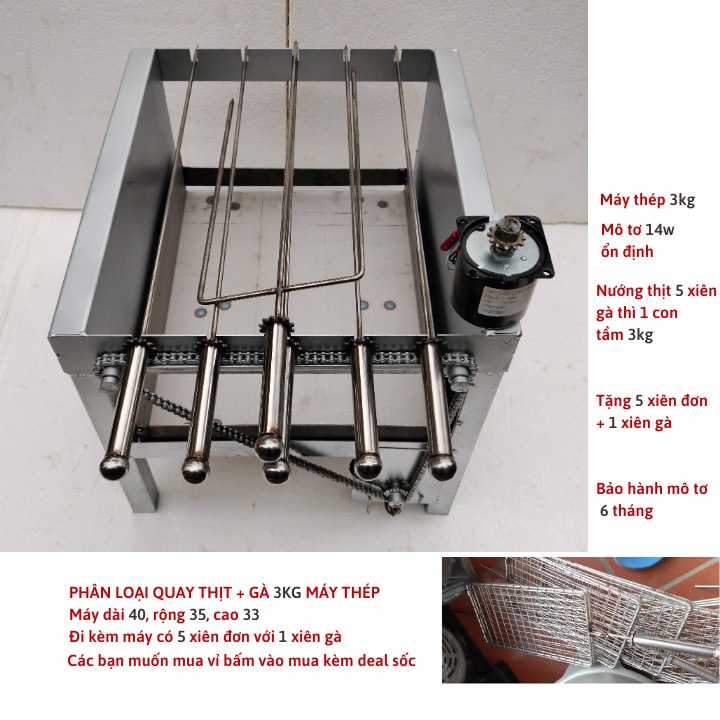 Máy thép 3kg

Mô tơ 14w ổn định

Nướng thịt 5 xiên gà thì 1 con tầm 3kg

Tặng 5 xiên đơn + 1 xiên gà

Bảo hành mô tơ 6 tháng

PHÂN LOẠI QUAY THỊT + GÀ 3KG MÁY THÉP
Máy dài 40, rộng 35, cao 33
Đi kèm máy có 5 xiên đơn với 1 xiên gà
Các bạn muốn mua vỉ bấm vào mua kèm deal sốc