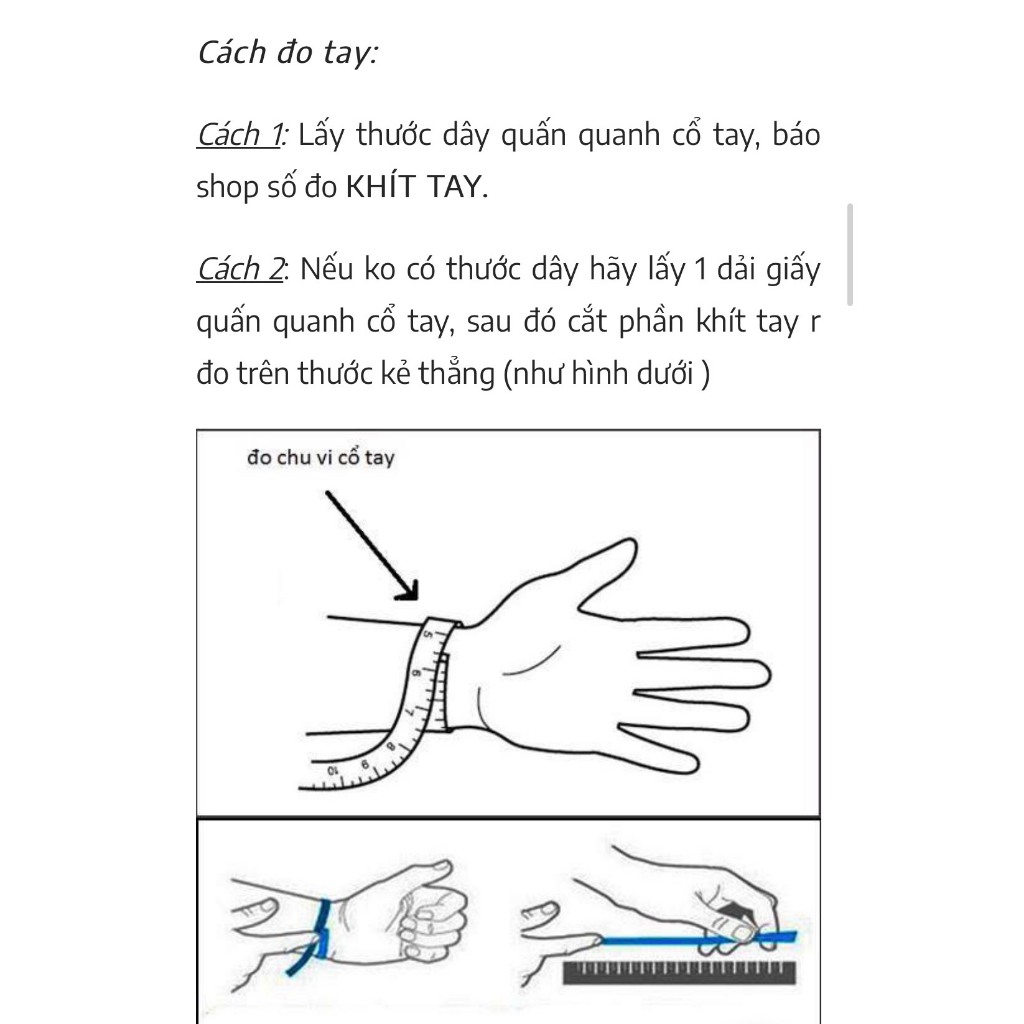 Cách đo tay:

Cách 1: Lấy thước dây quấn quanh cổ tay, báo shop số đo KHÍT TAY.

Cách 2: Nếu ko có thước dây hãy lấy 1 dải giấy quấn quanh cổ tay, sau đó cắt phần khít tay r đo trên thước kẻ thẳng (như hình dưới )

đo chu vi cổ tay

5
6
7
8
9
10