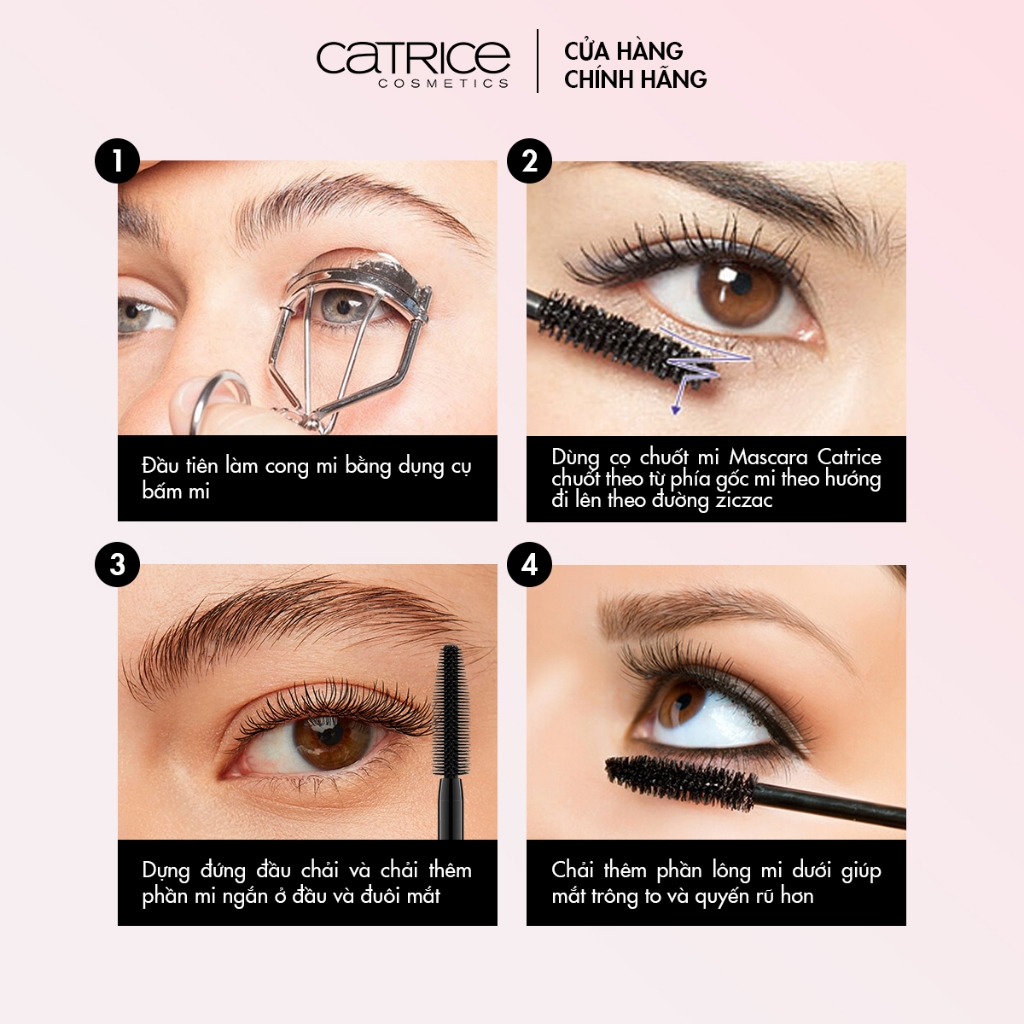 CATRICE
COSMETICS

CỬA HÀNG
CHÍNH HÃNG

1

Đầu tiên làm cong mi bằng dụng cụ bấm mi

2

Dùng cọ chuốt mi Mascara Catrice chuốt theo từ phía gốc mi theo hướng đi lên theo đường ziczac

3

Dựng đứng đầu chải và chải thêm phần mi ngắn ở đầu và đuôi mắt

4

Chải thêm phần lông mi dưới giúp mắt trông to và quyến rũ hơn