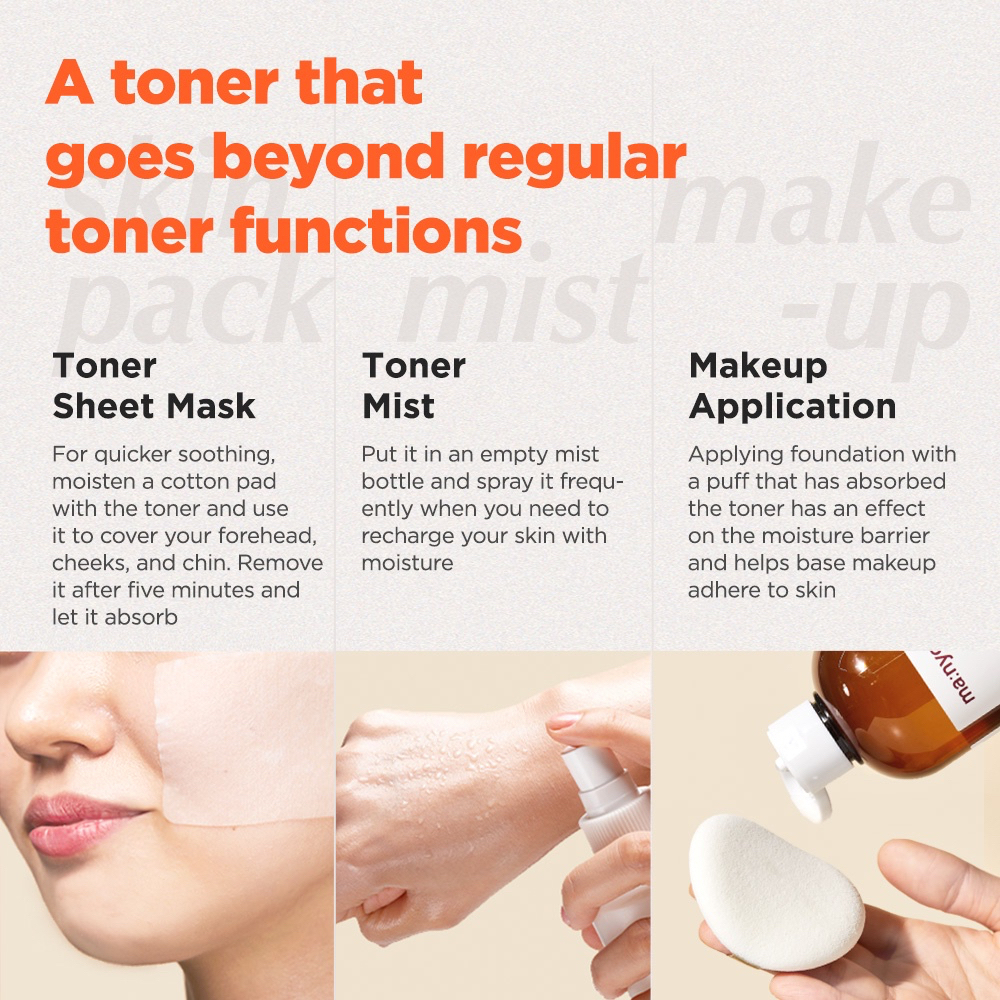 A toner that goes beyond regular toner functions

skin pack

mist

make -up

Toner Sheet Mask

For quicker soothing, moisten a cotton pad with the toner and use it to cover your forehead, cheeks, and chin. Remove it after five minutes and let it absorb

Toner Mist

Put it in an empty mist bottle and spray it frequently when you need to recharge your skin with moisture

Makeup Application

Applying foundation with a puff that has absorbed the toner has an effect on the moisture barrier and helps base makeup adhere to skin

ma:nyo