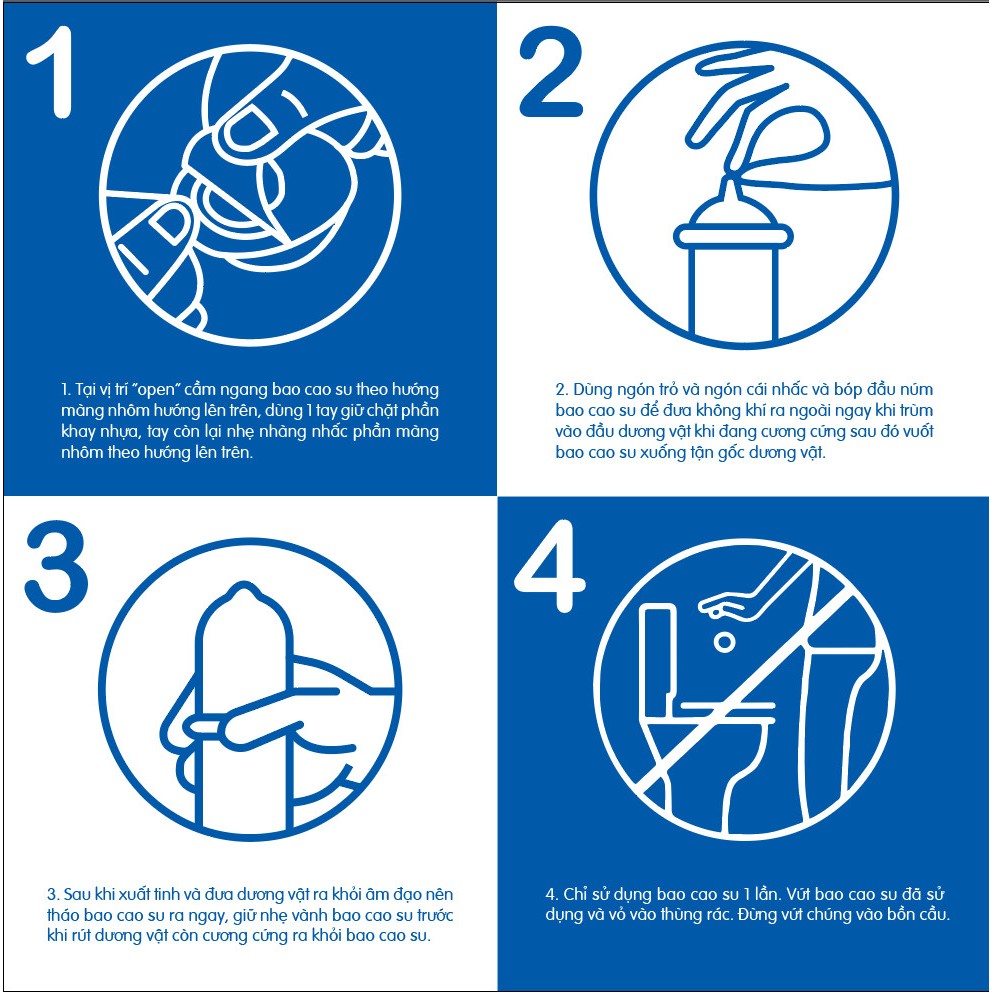 1

1. Tại vị trí "open" cầm ngang bao cao su theo hướng màng nhôm hướng lên trên, dùng 1 tay giữ chặt phần khay nhựa, tay còn lại nhẹ nhàng nhấc phần màng nhôm theo hướng lên trên.

2

2. Dùng ngón trỏ và ngón cái nhấc và bóp đầu núm bao cao su để đưa không khí ra ngoài ngay khi trùm vào đầu dương vật khi đang cương cứng sau đó vuốt bao cao su xuống tận gốc dương vật.

3

3. Sau khi xuất tinh và đưa dương vật ra khỏi âm đạo nên tháo bao cao su ra ngay, giữ nhẹ vành bao cao su trước khi rút dương vật còn cương cứng ra khỏi bao cao su.

4

4. Chỉ sử dụng bao cao su 1 lần. Vứt bao cao su đã sử dụng và vỏ vào thùng rác. Đừng vứt chúng vào bồn cầu.