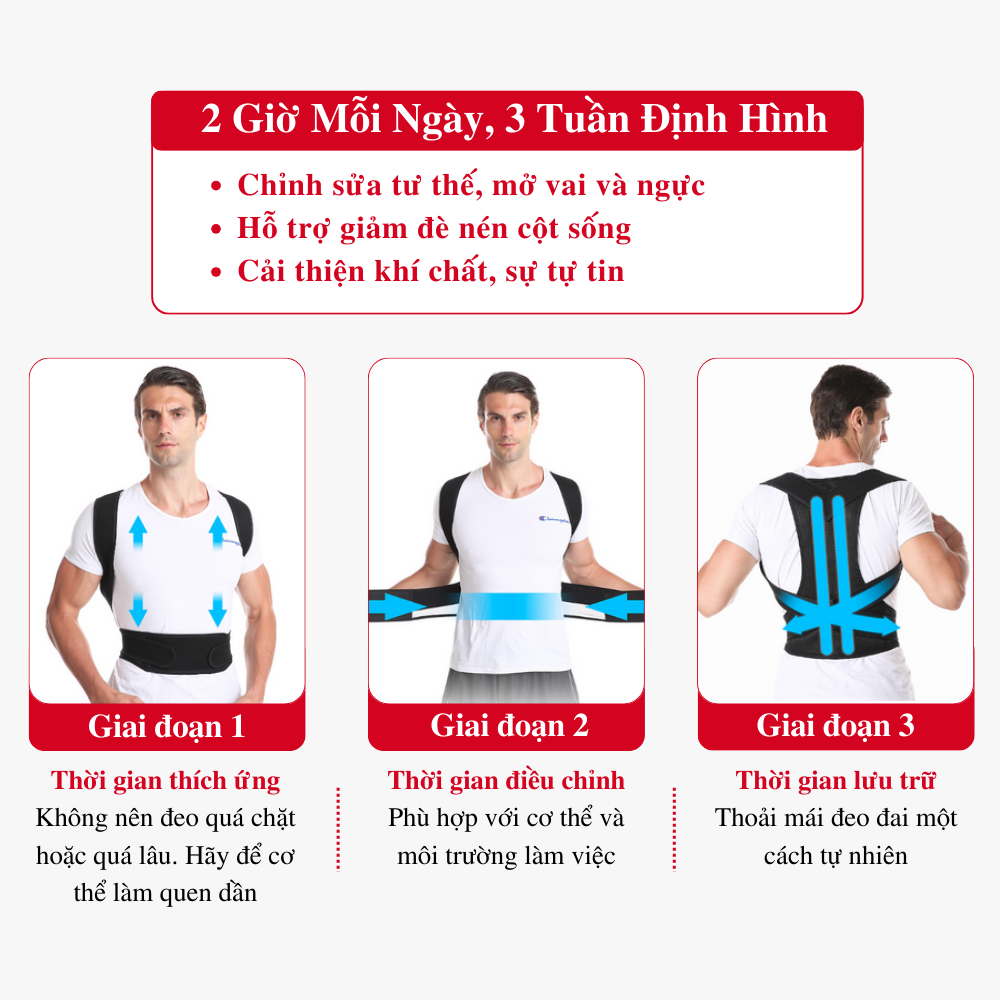 2 Giờ Mỗi Ngày, 3 Tuần Định Hình

• Chỉnh sửa tư thế, mở vai và ngực
• Hỗ trợ giảm đè nén cột sống
• Cải thiện khí chất, sự tự tin

Giai đoạn 1

Thời gian thích ứng
Không nên đeo quá chặt hoặc quá lâu. Hãy để cơ thể làm quen dần

Giai đoạn 2

Thời gian điều chỉnh
Phù hợp với cơ thể và môi trường làm việc

Giai đoạn 3

Thời gian lưu trữ
Thoải mái đeo đai một cách tự nhiên