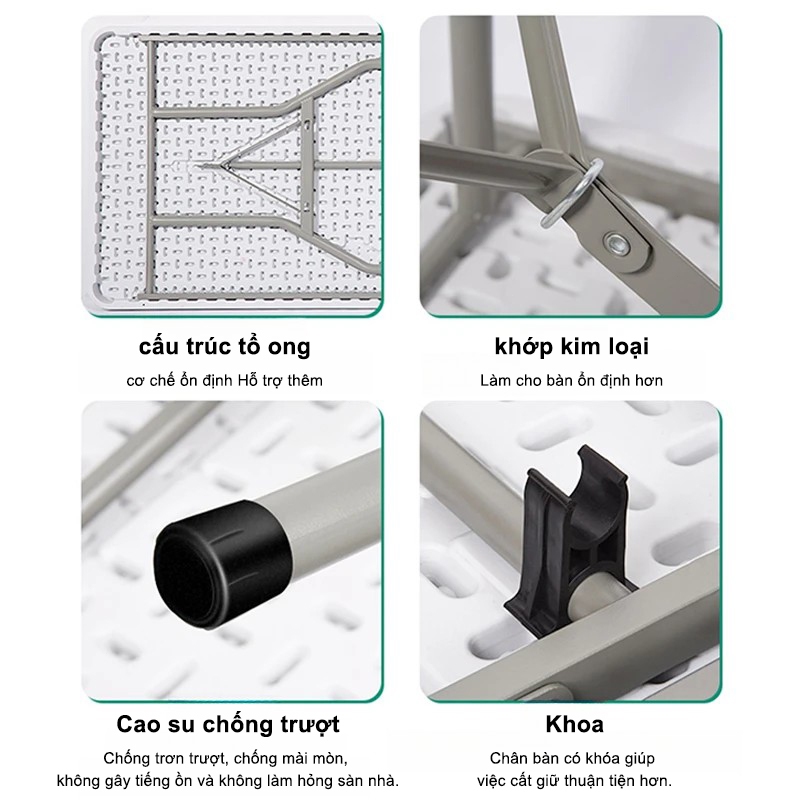 cấu trúc tổ ong
cơ chế ổn định Hỗ trợ thêm

khớp kim loại
Làm cho bàn ổn định hơn

Cao su chống trượt
Chống trơn trượt, chống mài mòn, không gây tiếng ồn và không làm hỏng sàn nhà.

Khoa
Chân bàn có khóa giúp việc cất giữ thuận tiện hơn.