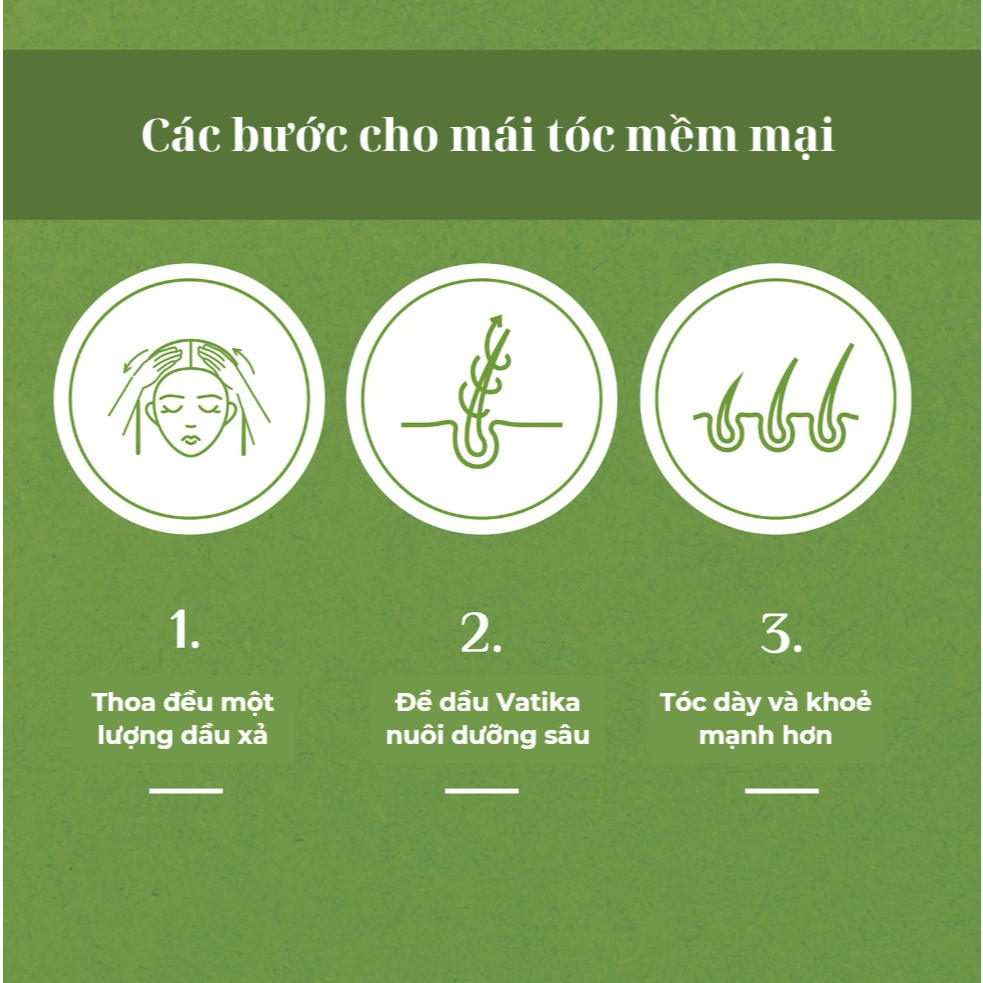 Các bước cho mái tóc mềm mại

1.

Thoa đều một lượng dầu xả

2.

Để dầu Vatika nuôi dưỡng sâu

3.

Tóc dày và khoẻ mạnh hơn