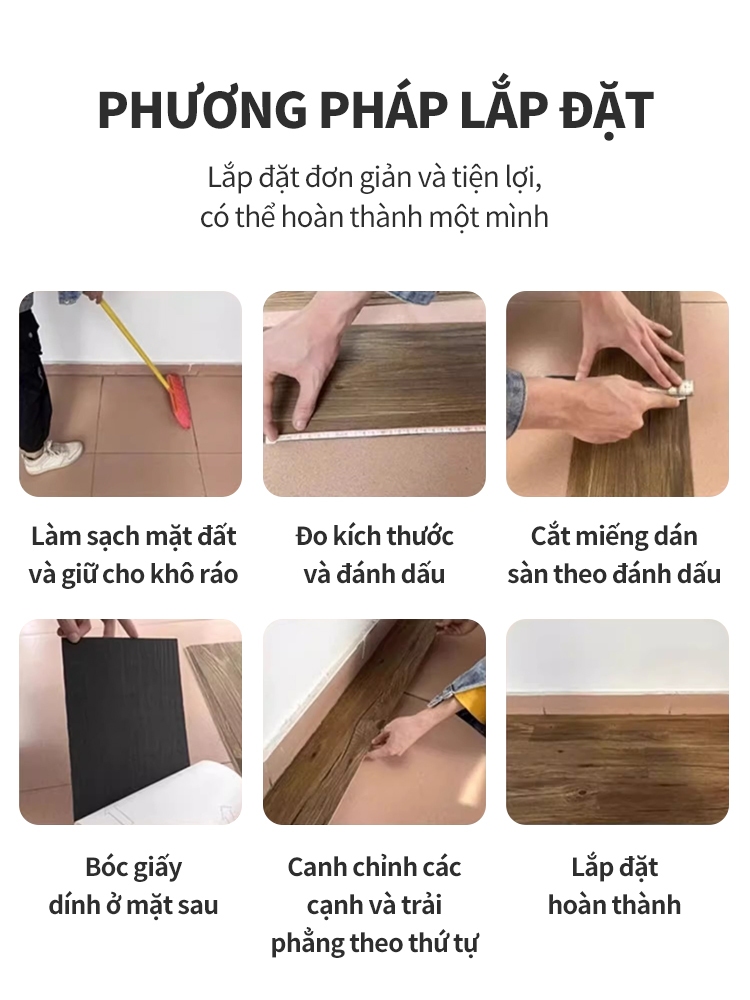 PHƯƠNG PHÁP LẮP ĐẶT

Lắp đặt đơn giản và tiện lợi, có thể hoàn thành một mình

Làm sạch mặt đất và giữ cho khô ráo

Đo kích thước và đánh dấu

Cắt miếng dán sàn theo đánh dấu

Bóc giấy dính ở mặt sau

Canh chỉnh các cạnh và trải phẳng theo thứ tự

Lắp đặt hoàn thành