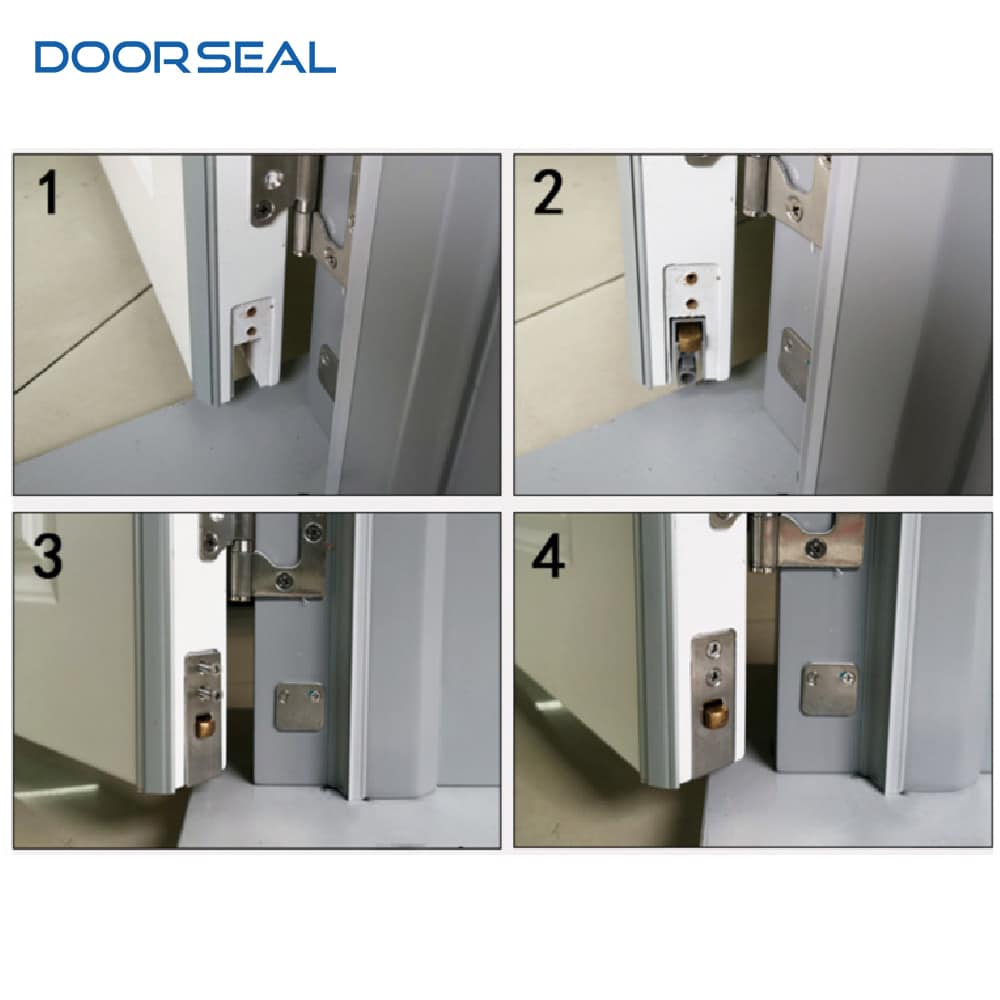 DOORSEAL

1

2

3

4