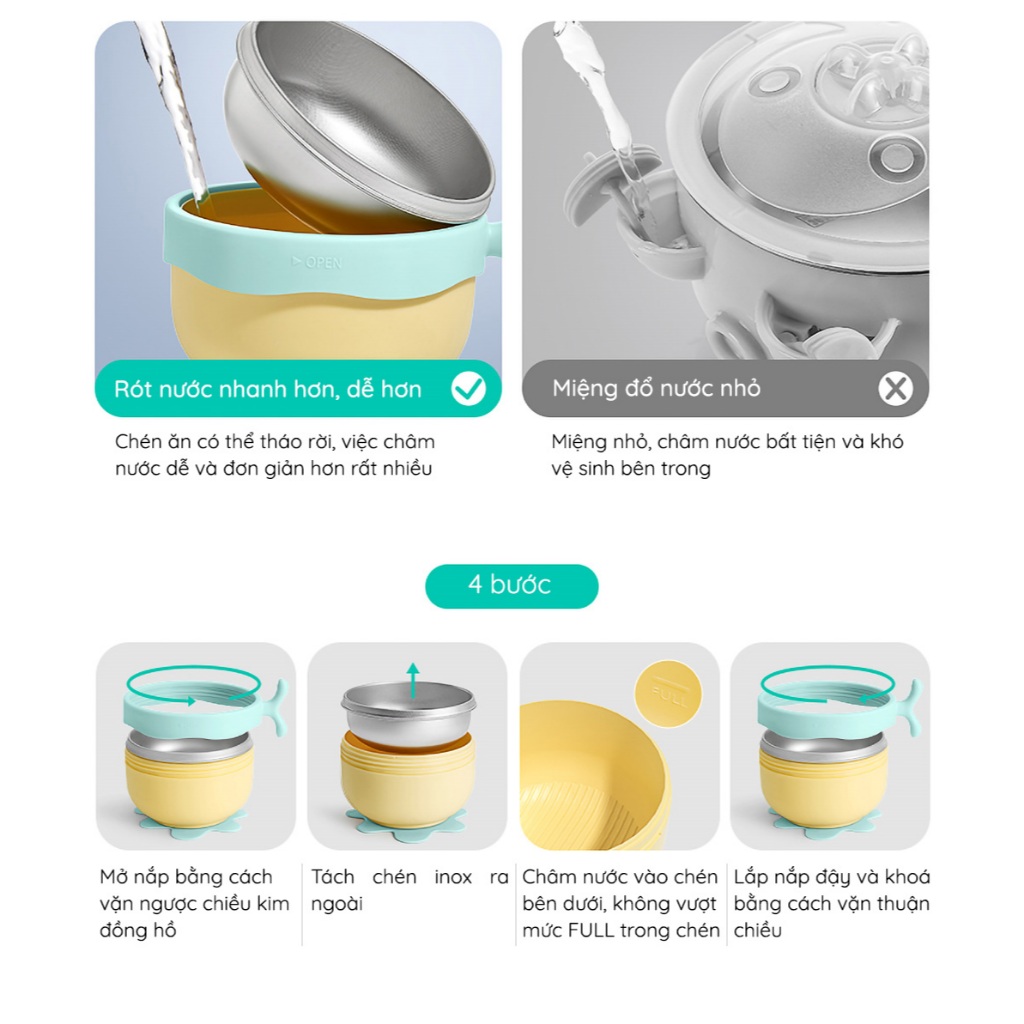 > OPEN

Rót nước nhanh hơn, dễ hơn

Chén ăn có thể tháo rời, việc châm nước dễ và đơn giản hơn rất nhiều

Miệng đổ nước nhỏ

Miệng nhỏ, châm nước bất tiện và khó vệ sinh bên trong

4 bước

FULL

Mở nắp bằng cách vặn ngược chiều kim đồng hồ

Tách chén inox ra ngoài

Châm nước vào chén bên dưới, không vượt mức FULL trong chén

Lắp nắp đậy và khoá bằng cách vặn thuận chiều