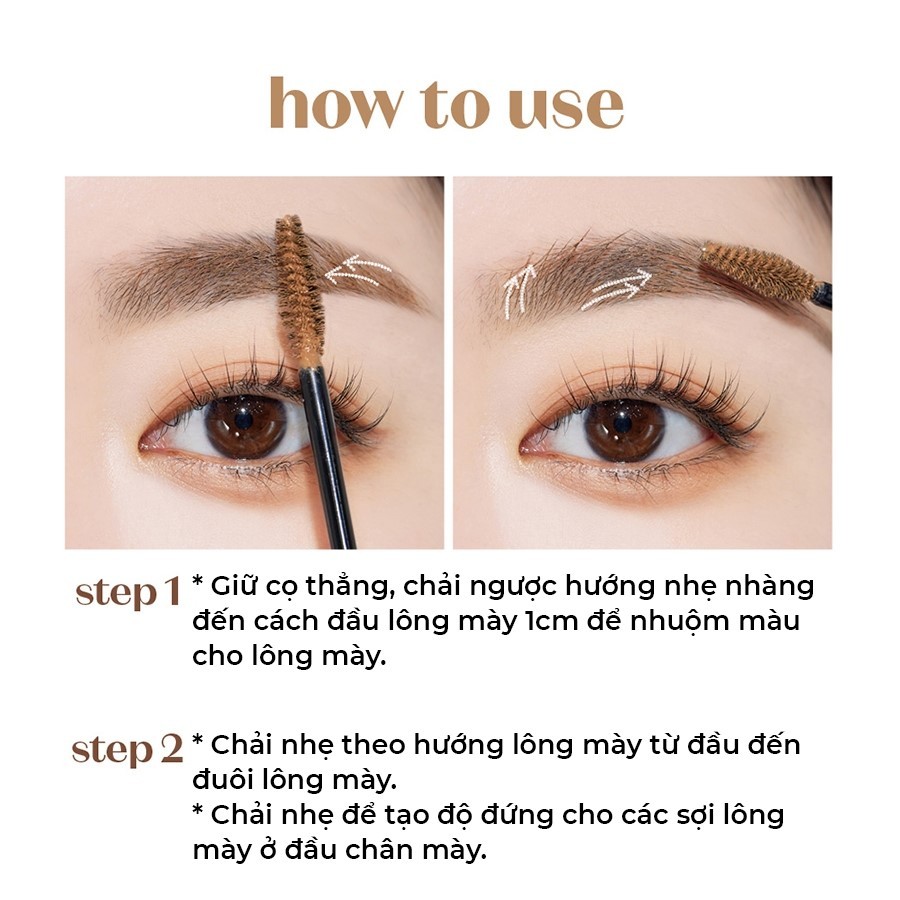 how to use

step 1 * Giữ cọ thẳng, chải ngược hướng nhẹ nhàng đến cách đầu lông mày 1cm để nhuộm màu cho lông mày.

step 2 * Chải nhẹ theo hướng lông mày từ đầu đến đuôi lông mày.
* Chải nhẹ để tạo độ đứng cho các sợi lông mày ở đầu chân mày.