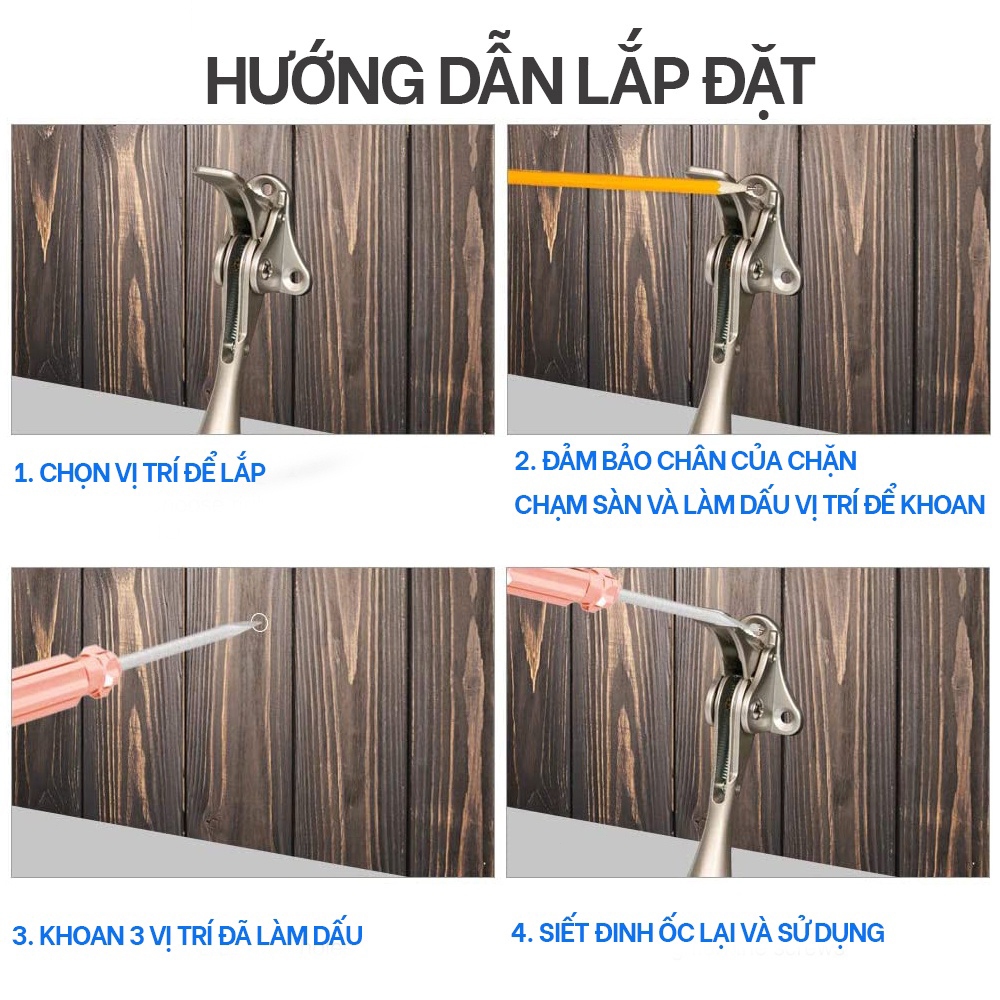 HƯỚNG DẪN LẮP ĐẶT

1. CHỌN VỊ TRÍ ĐỂ LẮP

2. ĐẢM BẢO CHÂN CỦA CHẶN CHẠM SÀN VÀ LÀM DẤU VỊ TRÍ ĐỂ KHOAN

3. KHOAN 3 VỊ TRÍ ĐÃ LÀM DẤU

4. SIẾT ĐINH ỐC LẠI VÀ SỬ DỤNG