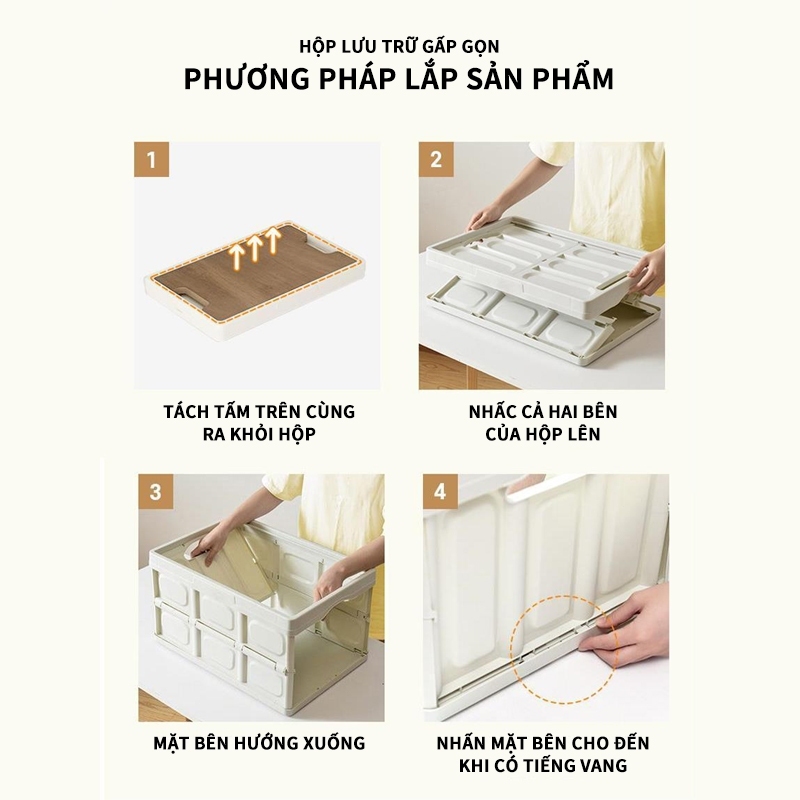 HỘP LƯU TRỮ GẤP GỌN
PHƯƠNG PHÁP LẮP SẢN PHẨM

1
TÁCH TẤM TRÊN CÙNG RA KHỎI HỘP

2
NHẤC CẢ HAI BÊN CỦA HỘP LÊN

3
MẶT BÊN HƯỚNG XUỐNG

4
NHẤN MẶT BÊN CHO ĐẾN KHI CÓ TIẾNG VANG