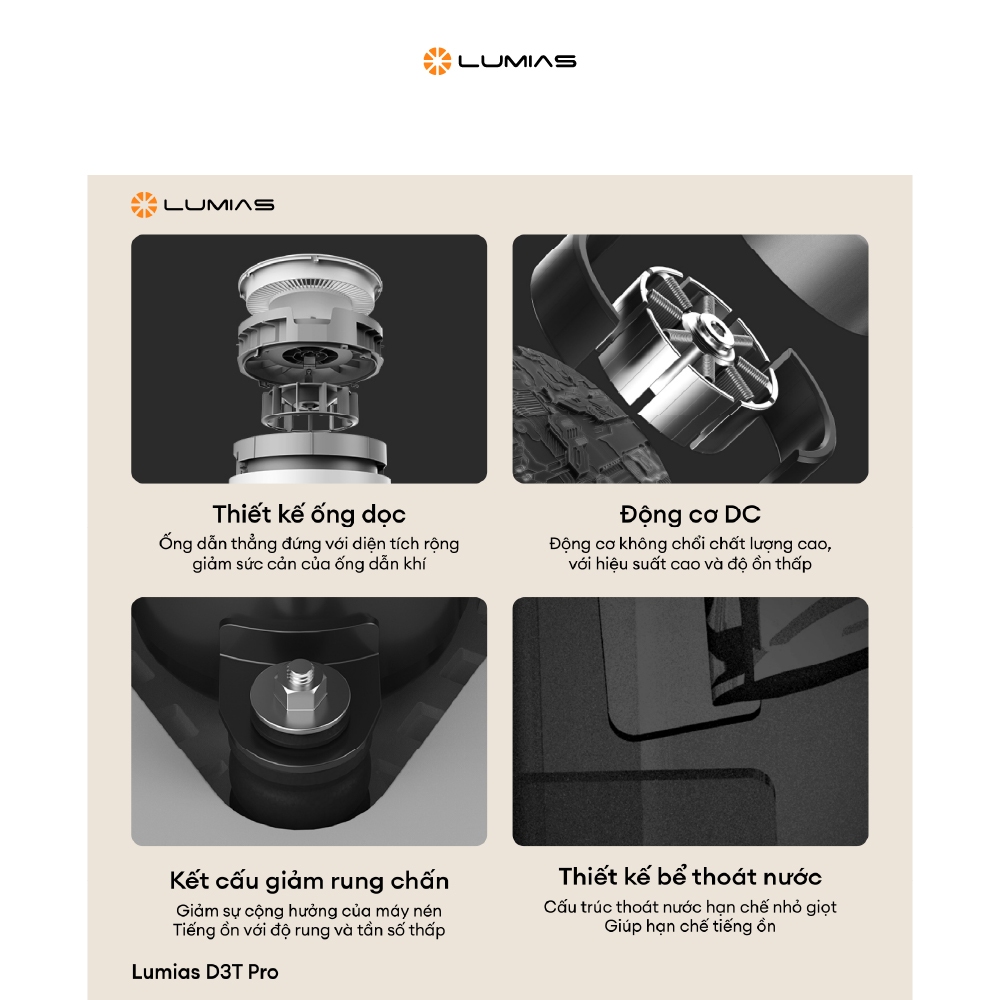 LUMIAS

LUMIAS

Thiết kế ống dọc
Ống dẫn thẳng đứng với diện tích rộng giảm sức cản của ống dẫn khí

Động cơ DC
Động cơ không chổi chất lượng cao, với hiệu suất cao và độ ồn thấp

Kết cấu giảm rung chấn
Giảm sự cộng hưởng của máy nén Tiếng ồn với độ rung và tần số thấp

Thiết kế bể thoát nước
Cấu trúc thoát nước hạn chế nhỏ giọt Giúp hạn chế tiếng ồn

Lumias D3T Pro