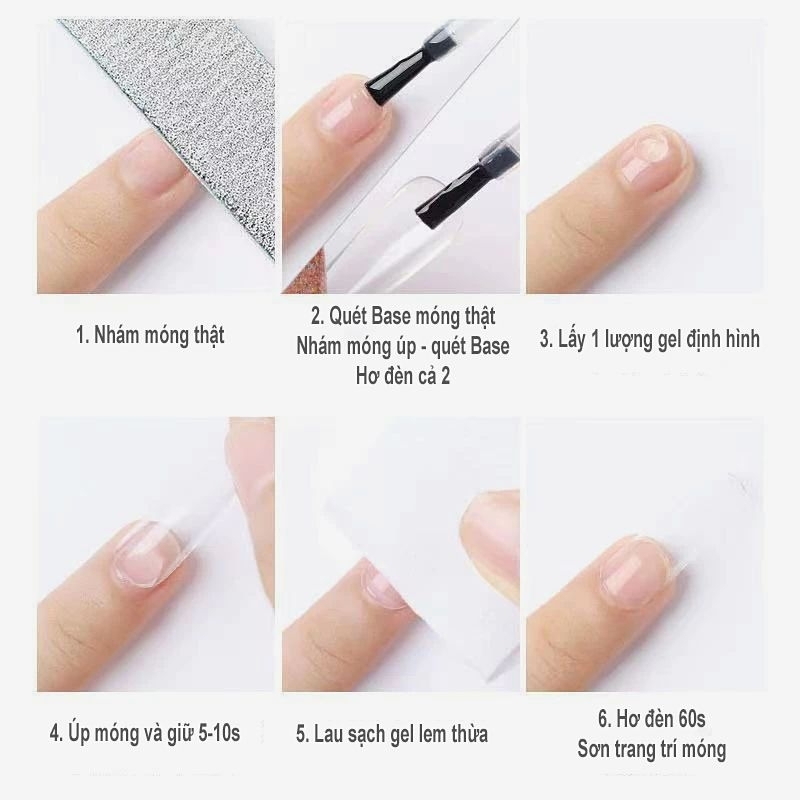 1. Nhám móng thật

2. Quét Base móng thật
Nhám móng úp - quét Base
Hơ đèn cả 2

3. Lấy 1 lượng gel định hình

4. Úp móng và giữ 5-10s

5. Lau sạch gel lem thừa

6. Hơ đèn 60s
Sơn trang trí móng