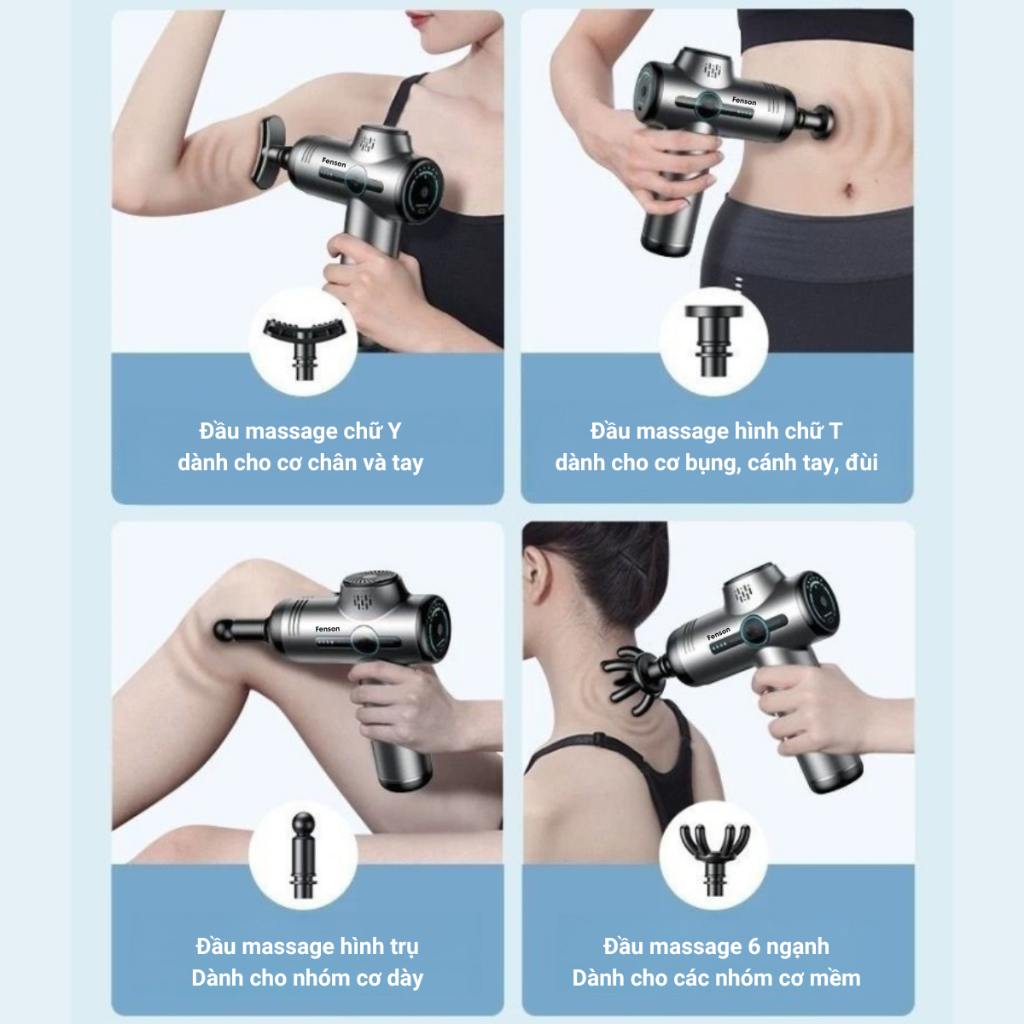 Fenson

Đầu massage chữ Y
dành cho cơ chân và tay

Fenson

Đầu massage hình chữ T
dành cho cơ bụng, cánh tay, đùi

Fenson

Đầu massage hình trụ
Dành cho nhóm cơ dày

Fenson

Đầu massage 6 ngạnh
Dành cho các nhóm cơ mềm