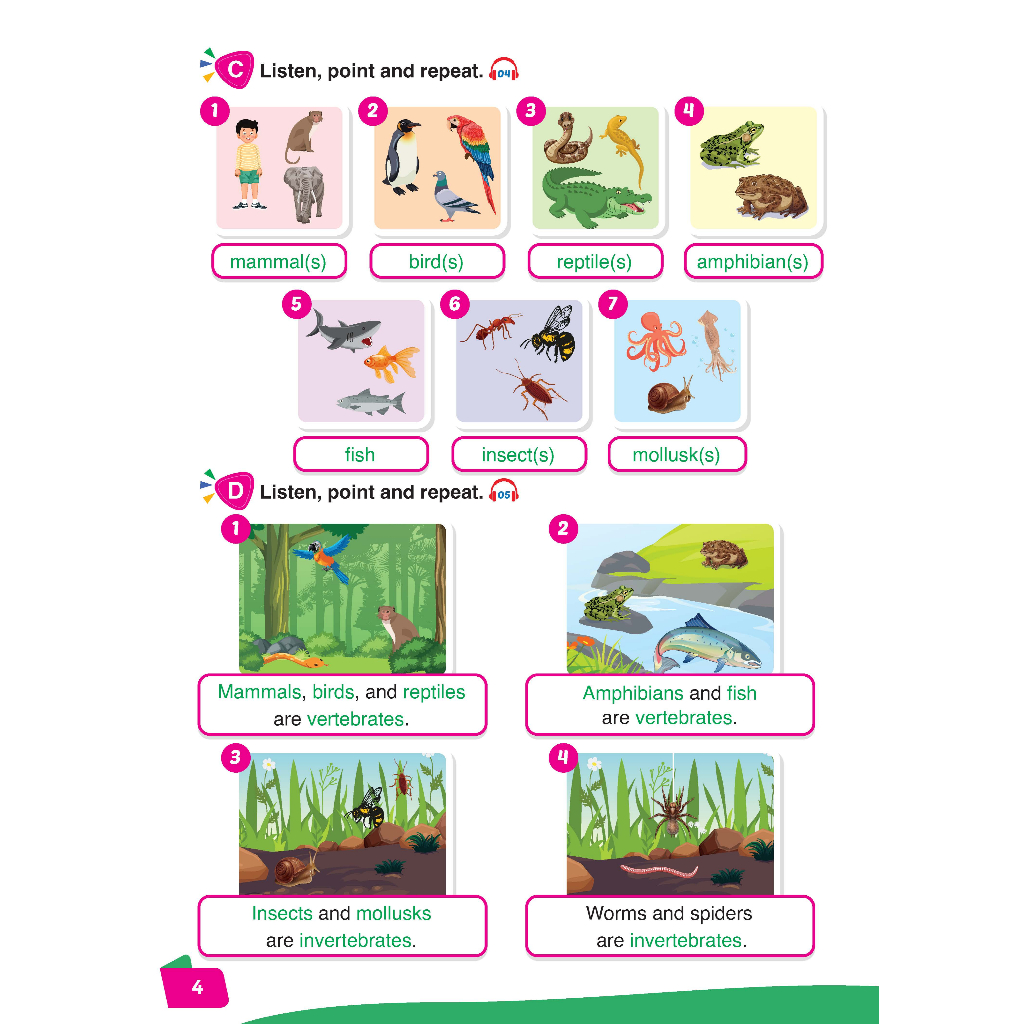 C Listen, point and repeat. 04

1 mammal(s)

2 bird(s)

3 reptile(s)

4 amphibian(s)

5 fish

6 insect(s)

7 mollusk(s)

D Listen, point and repeat. 05

1 Mammals, birds, and reptiles are vertebrates.

2 Amphibians and fish are vertebrates.

3 Insects and mollusks are invertebrates.

4 Worms and spiders are invertebrates.

4