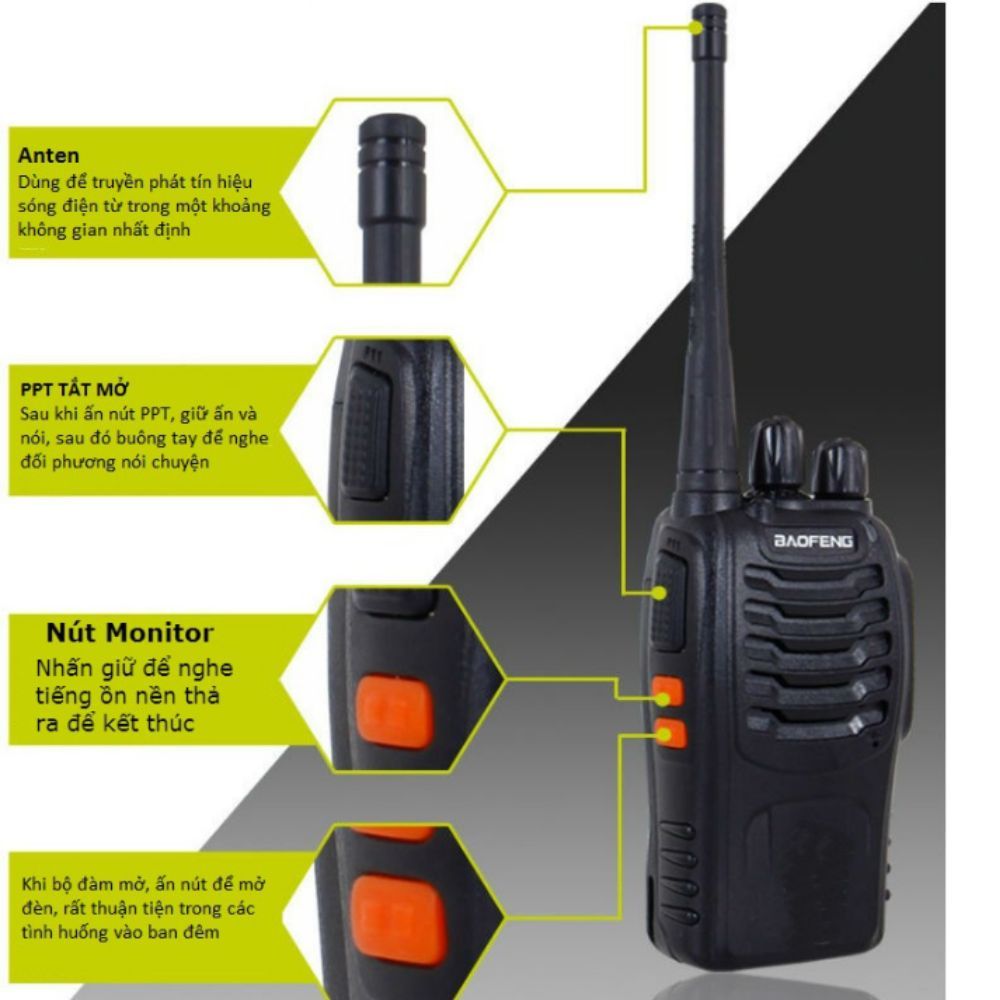 Anten
Dùng để truyền phát tín hiệu sóng điện từ trong một khoảng không gian nhất định

PPT TẮT MỞ
Sau khi ấn nút PPT, giữ ấn và nói, sau đó buông tay để nghe đối phương nói chuyện

Nút Monitor
Nhấn giữ để nghe tiếng ồn nền thả ra để kết thúc

Khi bộ đàm mở, ấn nút để mở đèn, rất thuận tiện trong các tình huống vào ban đêm

BAOFENG