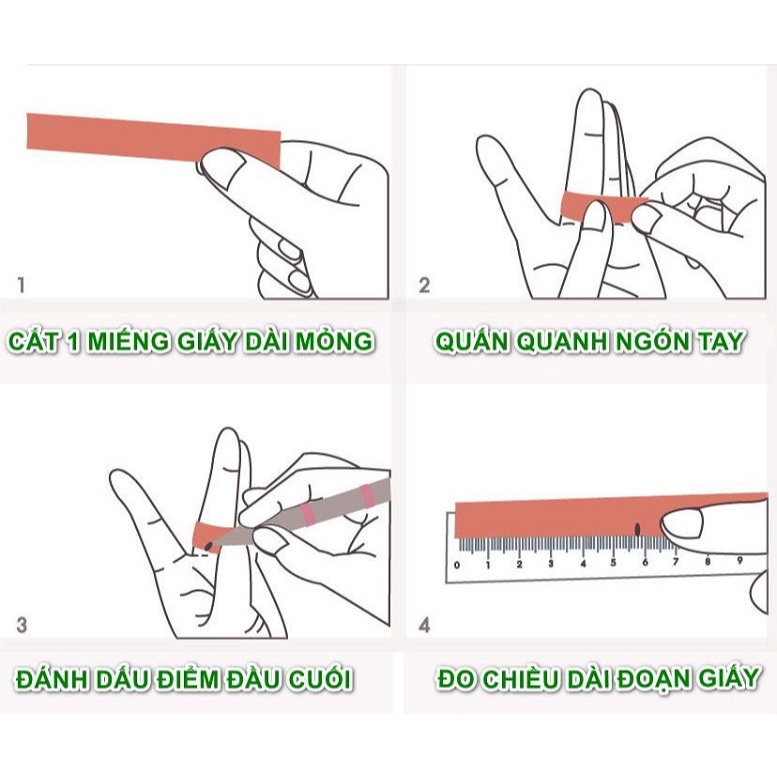 1

CẮT 1 MIẾNG GIẤY DÀI MỎNG

2

QUẤN QUANH NGÓN TAY

3

ĐÁNH DẤU ĐIỂM ĐẦU CUỐI

0 1 2 3 4 5 6 7 8 9

4

ĐO CHIỀU DÀI ĐOẠN GIẤY