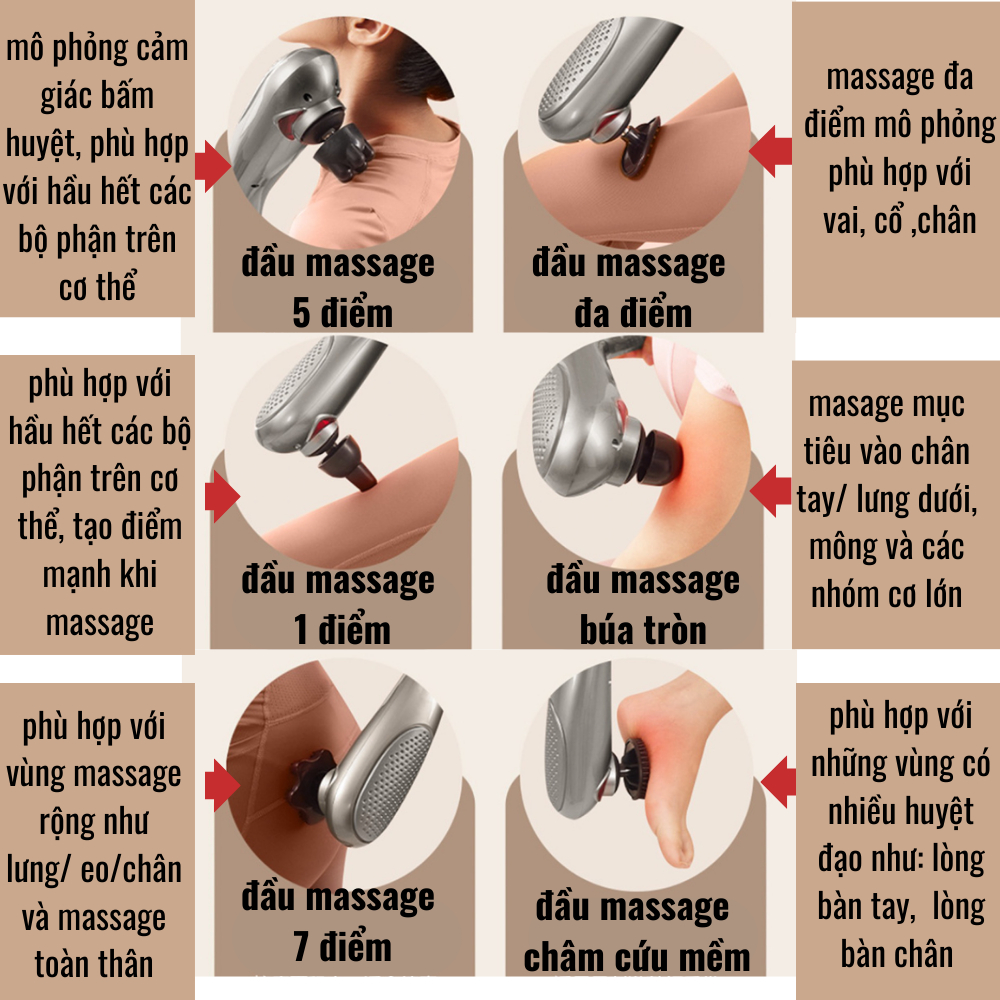 mô phỏng cảm giác bấm huyệt, phù hợp với hầu hết các bộ phận trên cơ thể

đầu massage 5 điểm

đầu massage đa điểm

massage đa điểm mô phỏng phù hợp với vai, cổ ,chân

phù hợp với hầu hết các bộ phận trên cơ thể, tạo điểm mạnh khi massage

đầu massage 1 điểm

đầu massage búa tròn

masage mục tiêu vào chân tay/ lưng dưới, mông và các nhóm cơ lớn

phù hợp với vùng massage rộng như lưng/ eo/chân và massage toàn thân

đầu massage 7 điểm

đầu massage châm cứu mềm

phù hợp với những vùng có nhiều huyệt đạo như: lòng bàn tay, lòng bàn chân