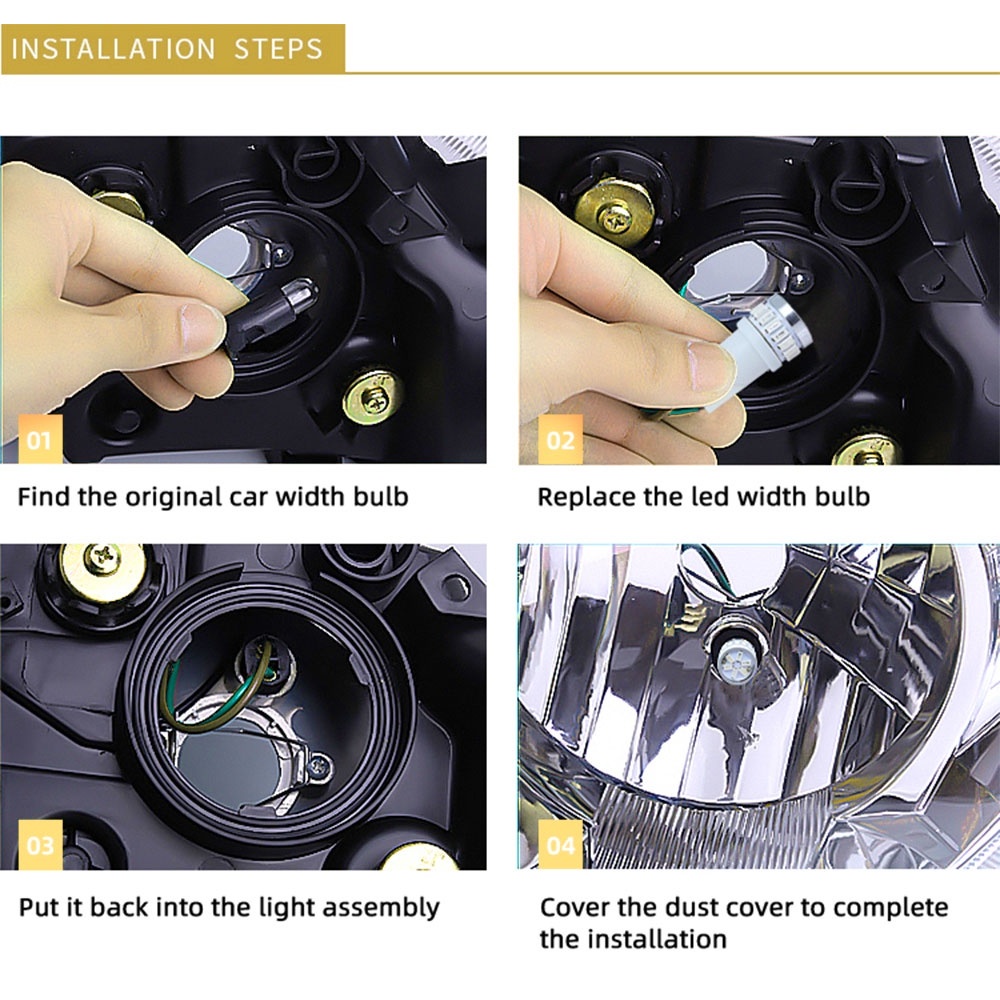 INSTALLATION STEPS

01

Find the original car width bulb

02

Replace the led width bulb

03

Put it back into the light assembly

04

Cover the dust cover to complete the installation