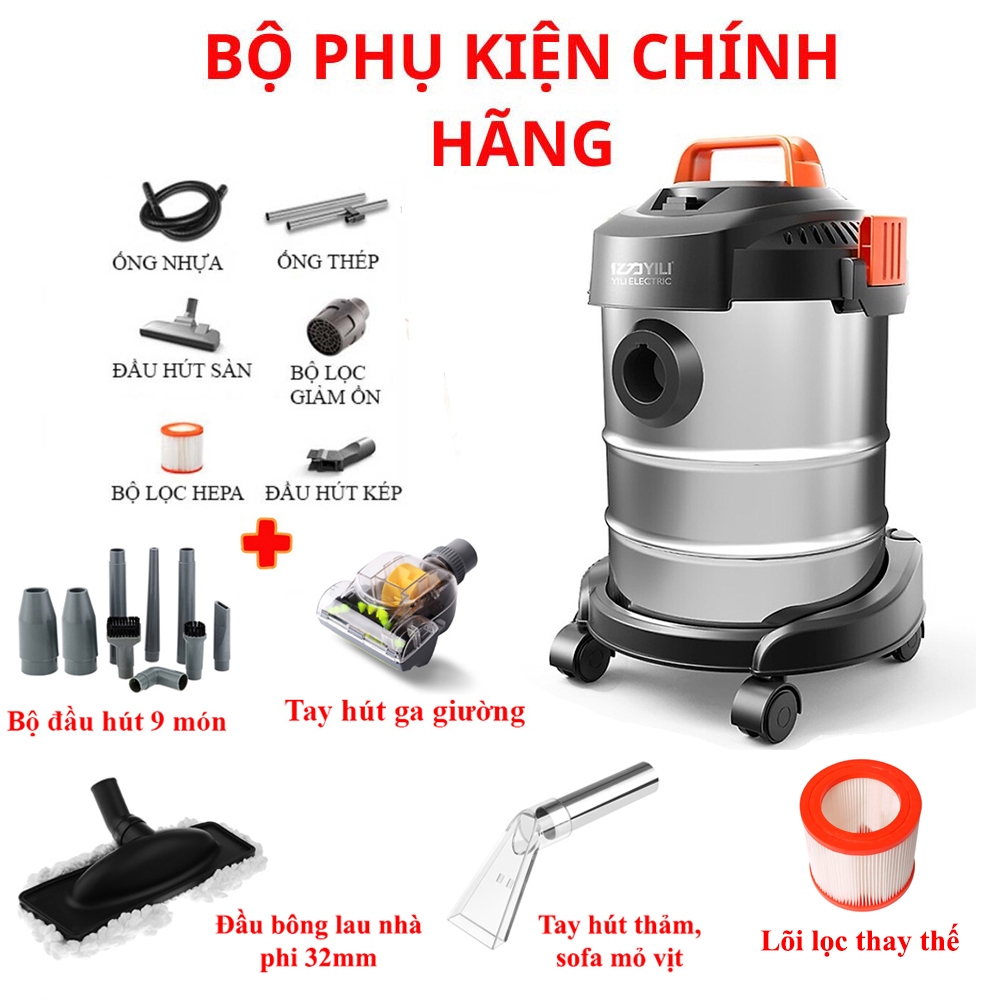 BỘ PHỤ KIỆN CHÍNH HÃNG

ỐNG NHỰA

ỐNG THÉP

ĐẦU HÚT SÀN

BỘ LỌC GIẢM ỒN

BỘ LỌC HEPA

ĐẦU HÚT KÉP

YILI
YILI ELECTRIC

Bộ đầu hút 9 món

Tay hút ga giường

Đầu bông lau nhà phi 32mm

Tay hút thảm, sofa mỏ vịt

Lõi lọc thay thế