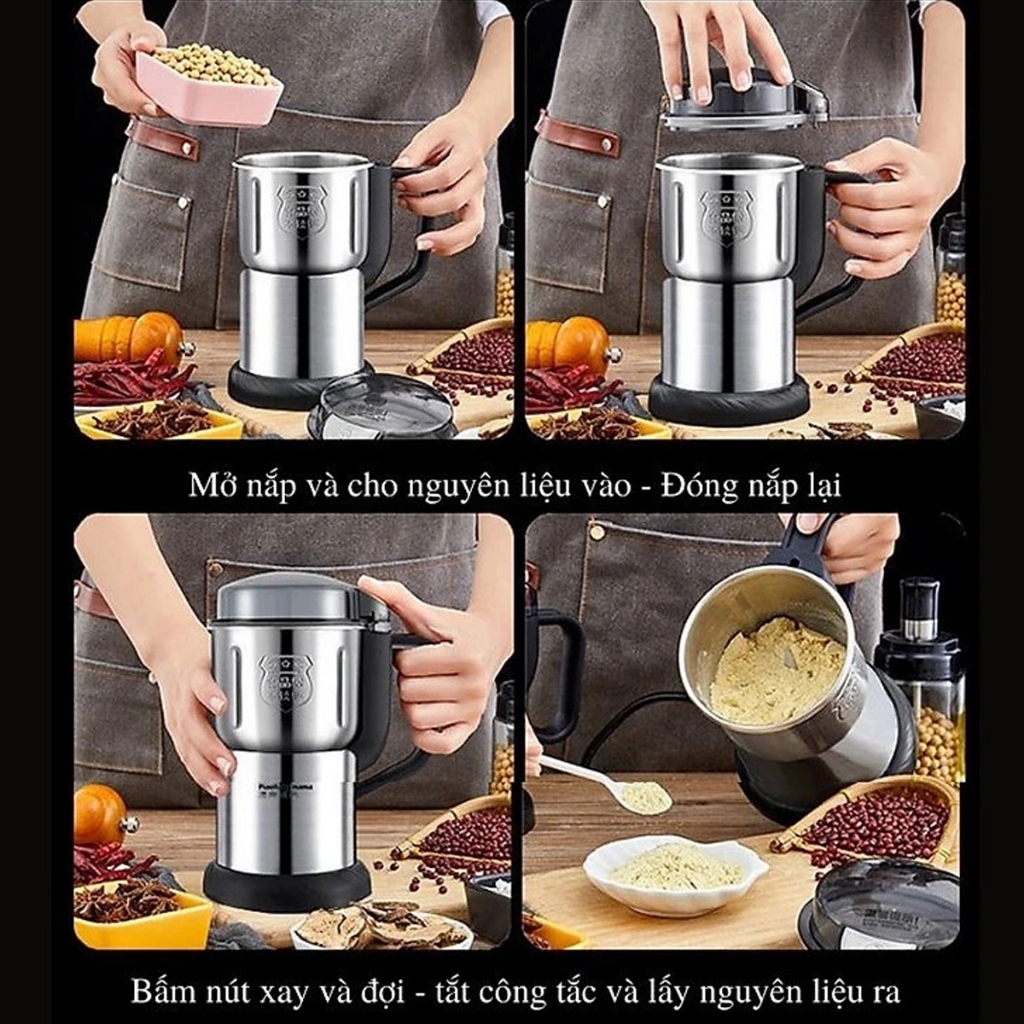 Mở nắp và cho nguyên liệu vào - Đóng nắp lại

Bấm nút xay và đợi - tắt công tắc và lấy nguyên liệu ra