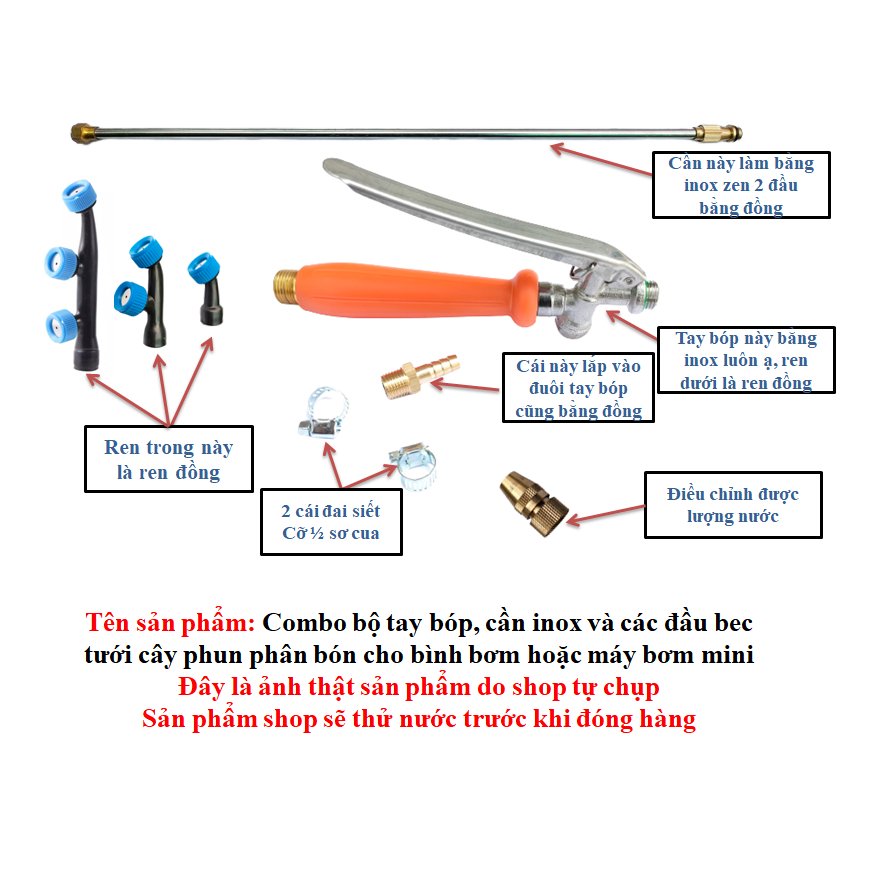 Cần này làm bằng inox zen 2 đầu bằng đồng

Tay bóp này bằng inox luôn ạ, ren dưới là ren đồng

Cái này lắp vào đuôi tay bóp cũng bằng đồng

Ren trong này là ren đồng

2 cái đai siết Cỡ ½ sơ cua

Điều chỉnh được lượng nước

Tên sản phẩm: Combo bộ tay bóp, cần inox và các đầu bec tưới cây phun phân bón cho bình bơm hoặc máy bơm mini
Đây là ảnh thật sản phẩm do shop tự chụp
Sản phẩm shop sẽ thử nước trước khi đóng hàng