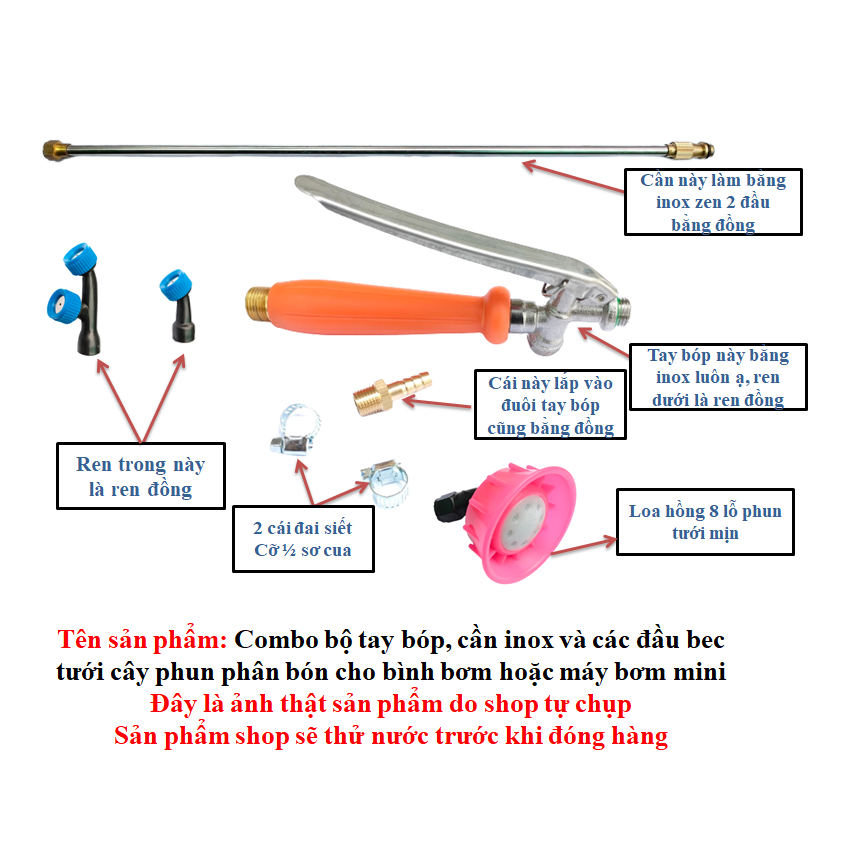 Cần này làm bằng inox zen 2 đầu bằng đồng

Tay bóp này bằng inox luôn ạ, ren dưới là ren đồng

Cái này lắp vào đuôi tay bóp cũng bằng đồng

Ren trong này là ren đồng

2 cái đai siết Cỡ ½ sơ cua

Loa hồng 8 lỗ phun tưới mịn

Tên sản phẩm: Combo bộ tay bóp, cần inox và các đầu bec tưới cây phun phân bón cho bình bơm hoặc máy bơm mini
Đây là ảnh thật sản phẩm do shop tự chụp
Sản phẩm shop sẽ thử nước trước khi đóng hàng