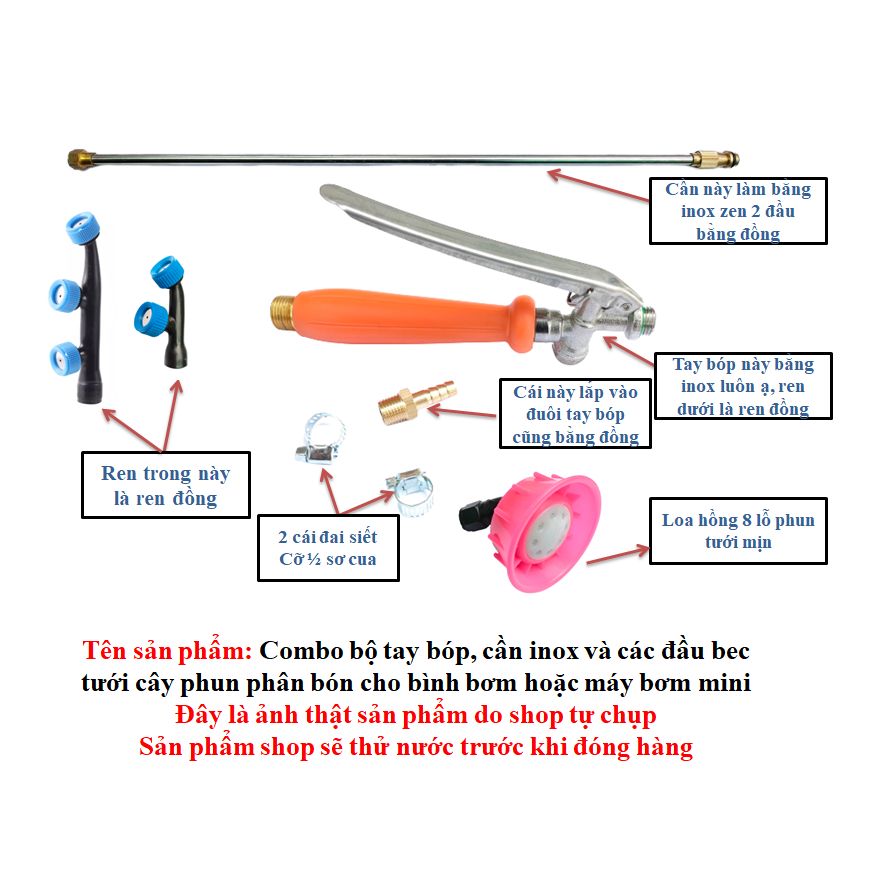 Cần này làm bằng inox zen 2 đầu bằng đồng

Tay bóp này bằng inox luôn ạ, ren dưới là ren đồng

Cái này lắp vào đuôi tay bóp cũng bằng đồng

Ren trong này là ren đồng

2 cái đai siết Cỡ ½ sơ cua

Loa hồng 8 lỗ phun tưới mịn

Tên sản phẩm: Combo bộ tay bóp, cần inox và các đầu bec tưới cây phun phân bón cho bình bơm hoặc máy bơm mini
Đây là ảnh thật sản phẩm do shop tự chụp
Sản phẩm shop sẽ thử nước trước khi đóng hàng