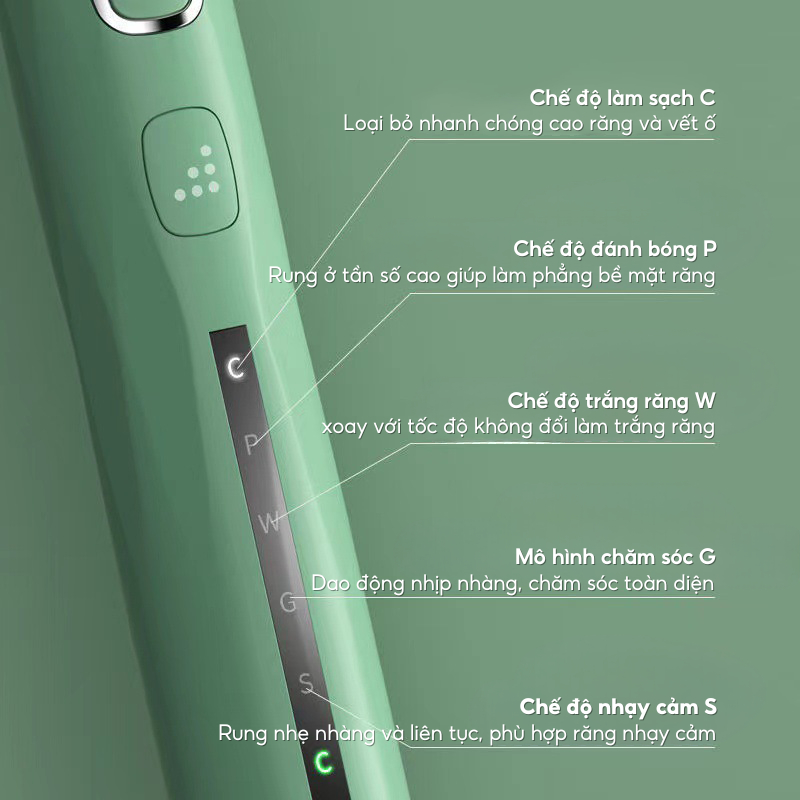 Chế độ làm sạch C
Loại bỏ nhanh chóng cao răng và vết ố

Chế độ đánh bóng P
Rung ở tần số cao giúp làm phẳng bề mặt răng

Chế độ trắng răng W
xoay với tốc độ không đổi làm trắng răng

Mô hình chăm sóc G
Dao động nhịp nhàng, chăm sóc toàn diện

Chế độ nhạy cảm S
Rung nhẹ nhàng và liên tục, phù hợp răng nhạy cảm

C
P
W
G
S
C