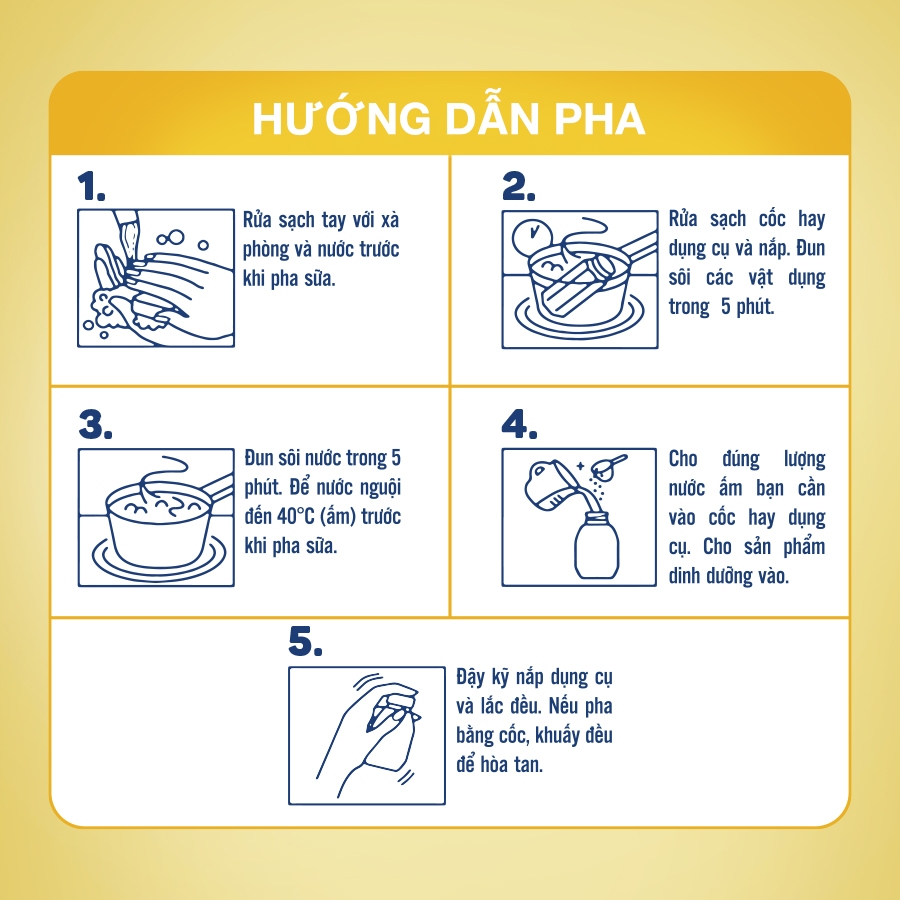 HƯỚNG DẪN PHA

1.

Rửa sạch tay với xà phòng và nước trước khi pha sữa.

2.

Rửa sạch cốc hay dụng cụ và nắp. Đun sôi các vật dụng trong 5 phút.

3.

Đun sôi nước trong 5 phút. Để nước nguội đến 40°C (ấm) trước khi pha sữa.

4.

Cho đúng lượng nước ấm bạn cần vào cốc hay dụng cụ. Cho sản phẩm dinh dưỡng vào.

5.

Đậy kỹ nắp dụng cụ và lắc đều. Nếu pha bằng cốc, khuấy đều để hòa tan.