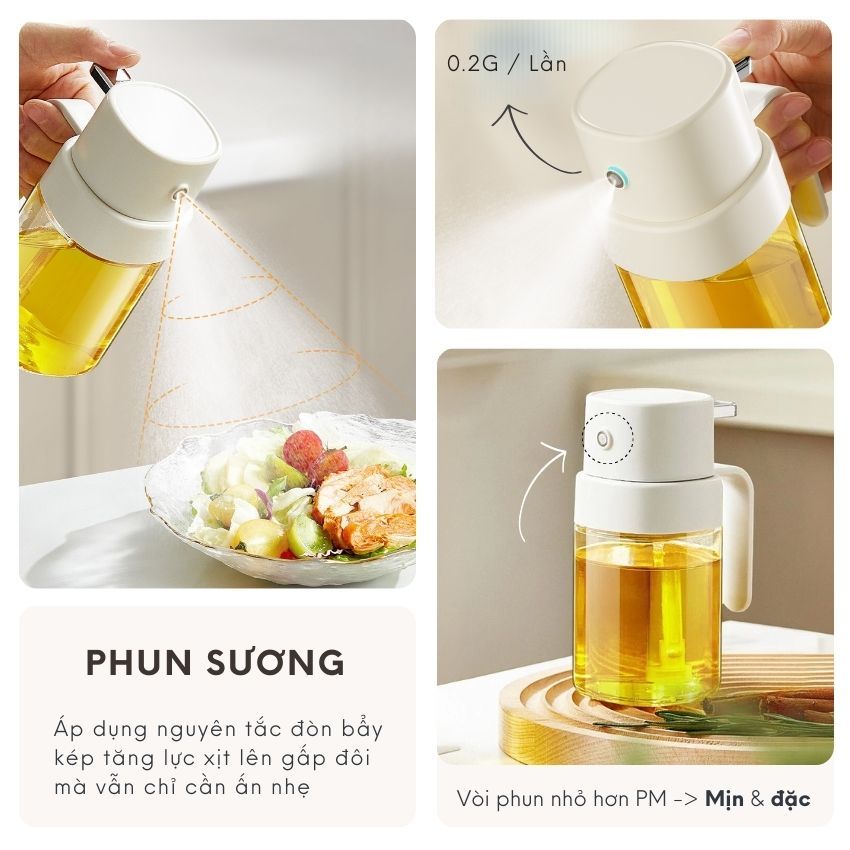 0.2G / Lần

PHUN SƯƠNG

Áp dụng nguyên tắc đòn bẩy kép tăng lực xịt lên gấp đôi mà vẫn chỉ cần ấn nhẹ

Vòi phun nhỏ hơn PM -> Mịn & đặc