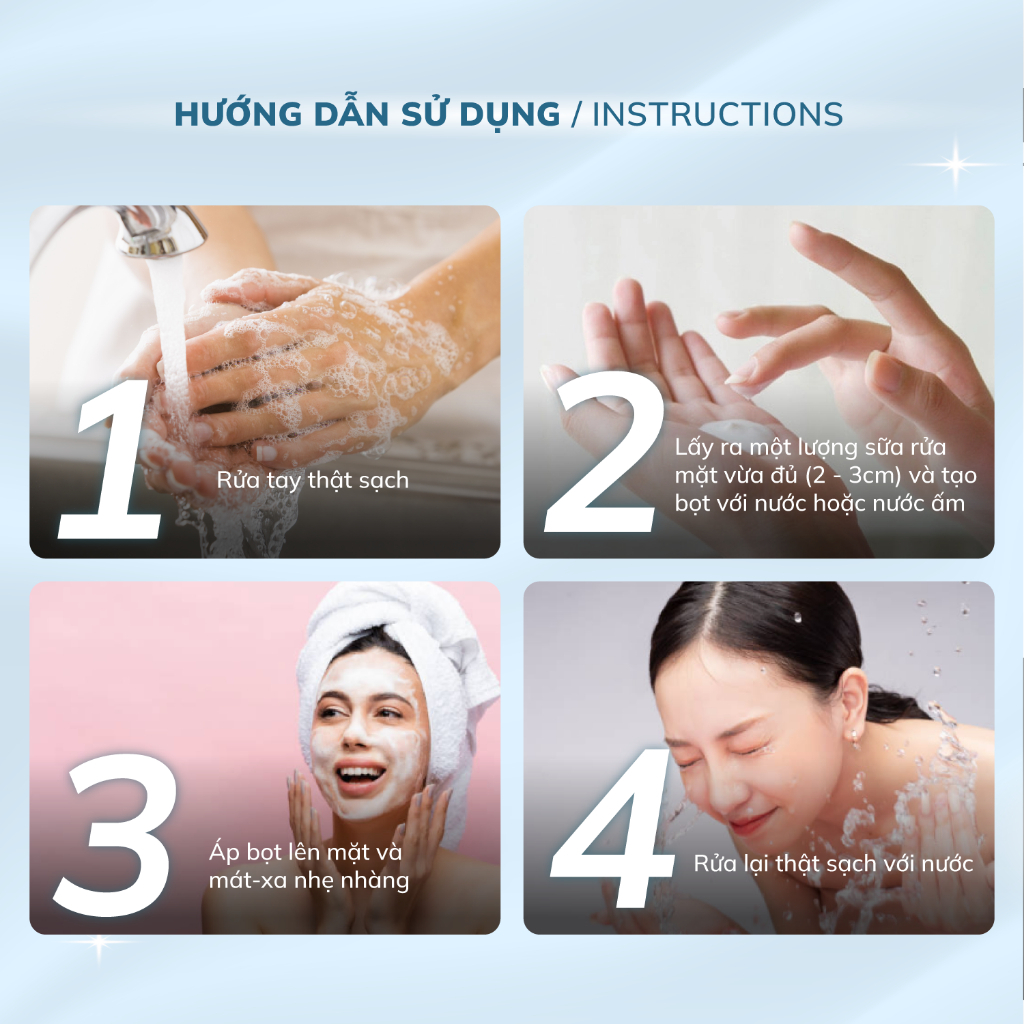 HƯỚNG DẪN SỬ DỤNG / INSTRUCTIONS

1
Rửa tay thật sạch

2
Lấy ra một lượng sữa rửa mặt vừa đủ (2 - 3cm) và tạo bọt với nước hoặc nước ấm

3
Áp bọt lên mặt và mát-xa nhẹ nhàng

4
Rửa lại thật sạch với nước