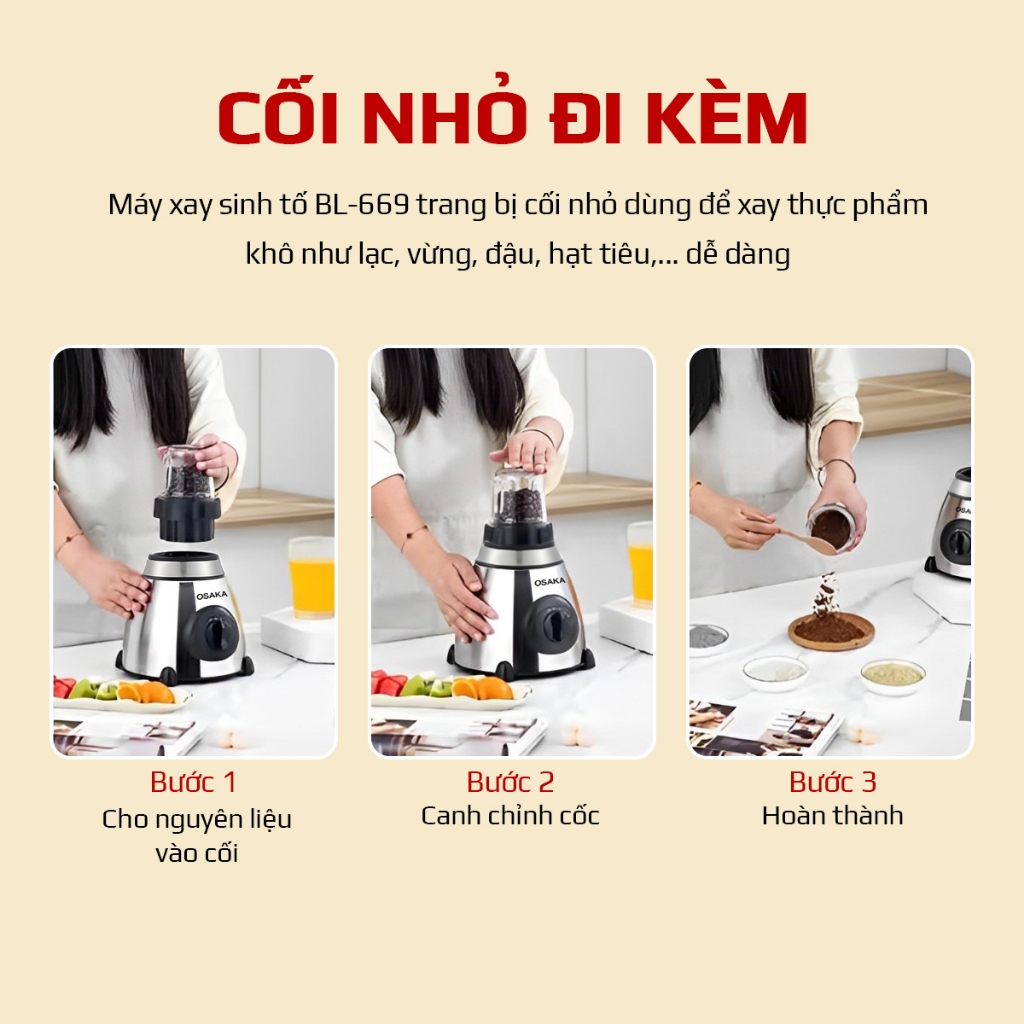 CỐI NHỎ ĐI KÈM

Máy xay sinh tố BL-669 trang bị cối nhỏ dùng để xay thực phẩm khô như lạc, vừng, đậu, hạt tiêu,... dễ dàng

OSAKA

OSAKA

OSAKA

Bước 1
Cho nguyên liệu vào cối

Bước 2
Canh chỉnh cốc

Bước 3
Hoàn thành