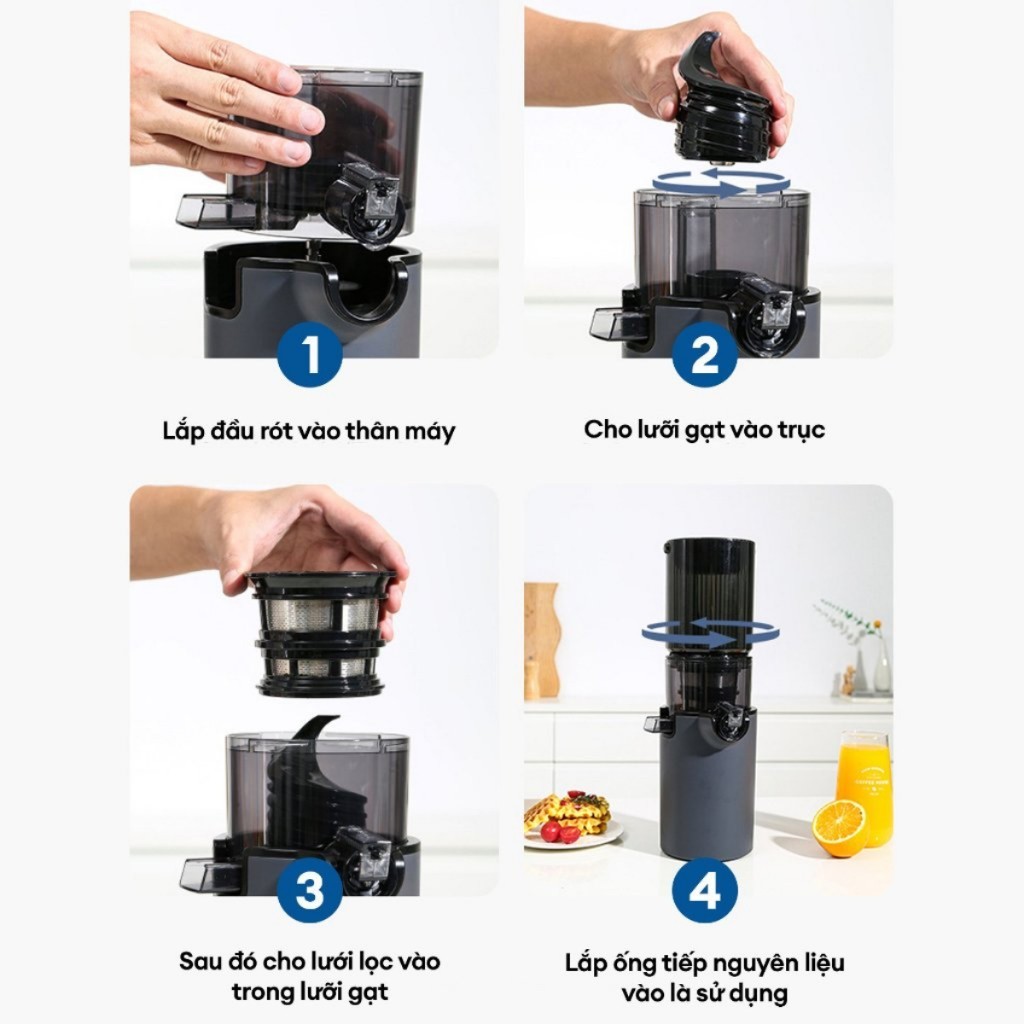 1

Lắp đầu rót vào thân máy

2

Cho lưỡi gạt vào trục

3

Sau đó cho lưới lọc vào trong lưỡi gạt

4

Lắp ống tiếp nguyên liệu vào là sử dụng