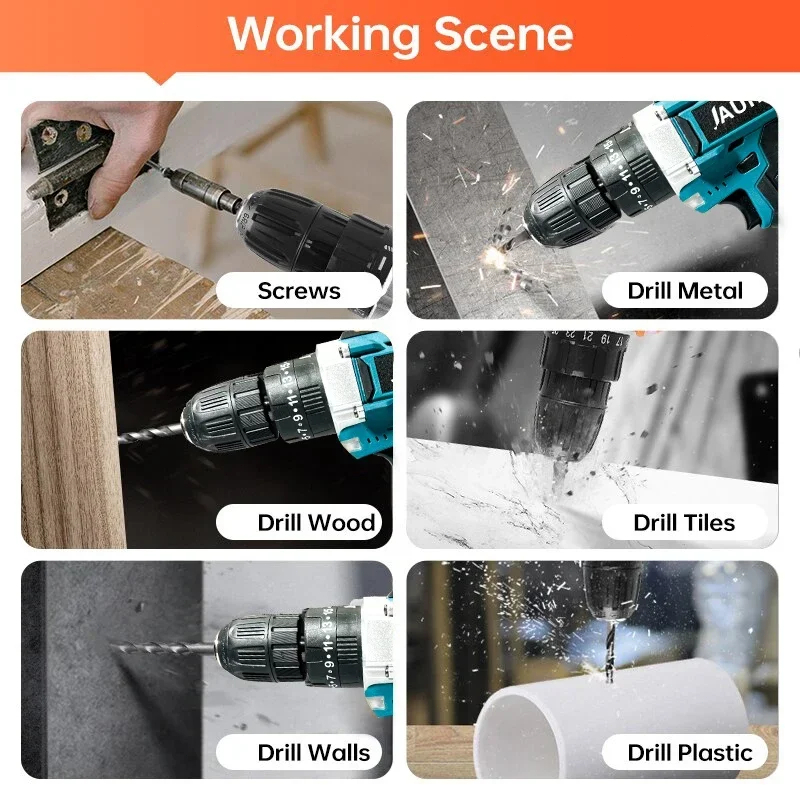 Working Scene

Screws

Drill Metal

Drill Wood

Drill Tiles

Drill Walls

Drill Plastic