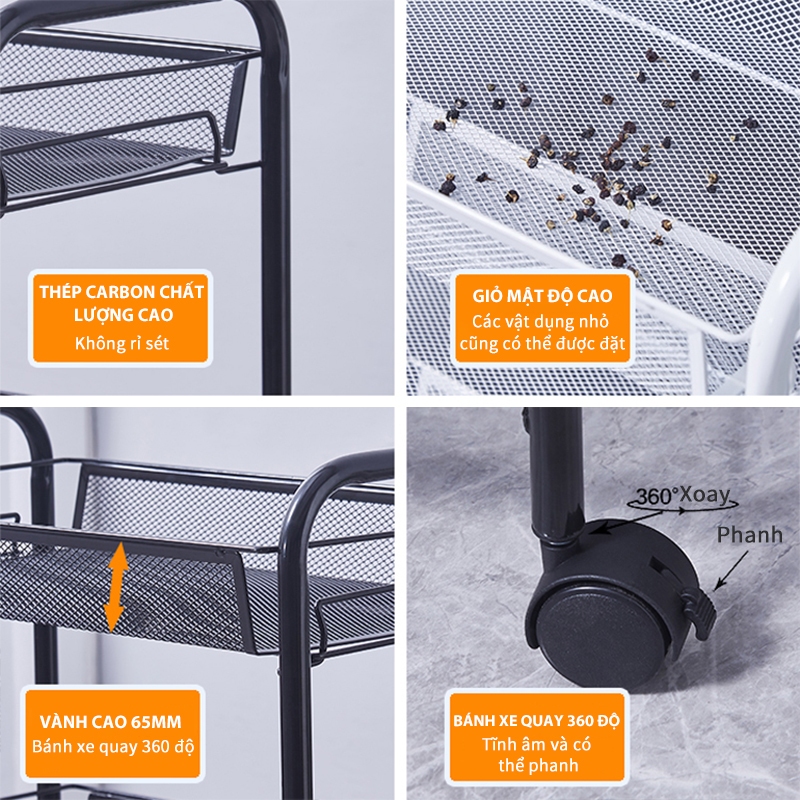 THÉP CARBON CHẤT LƯỢNG CAO
Không rỉ sét

GIỎ MẬT ĐỘ CAO
Các vật dụng nhỏ cũng có thể được đặt

VÀNH CAO 65MM
Bánh xe quay 360 độ

360°Xoay
Phanh

BÁNH XE QUAY 360 ĐỘ
Tĩnh âm và có thể phanh