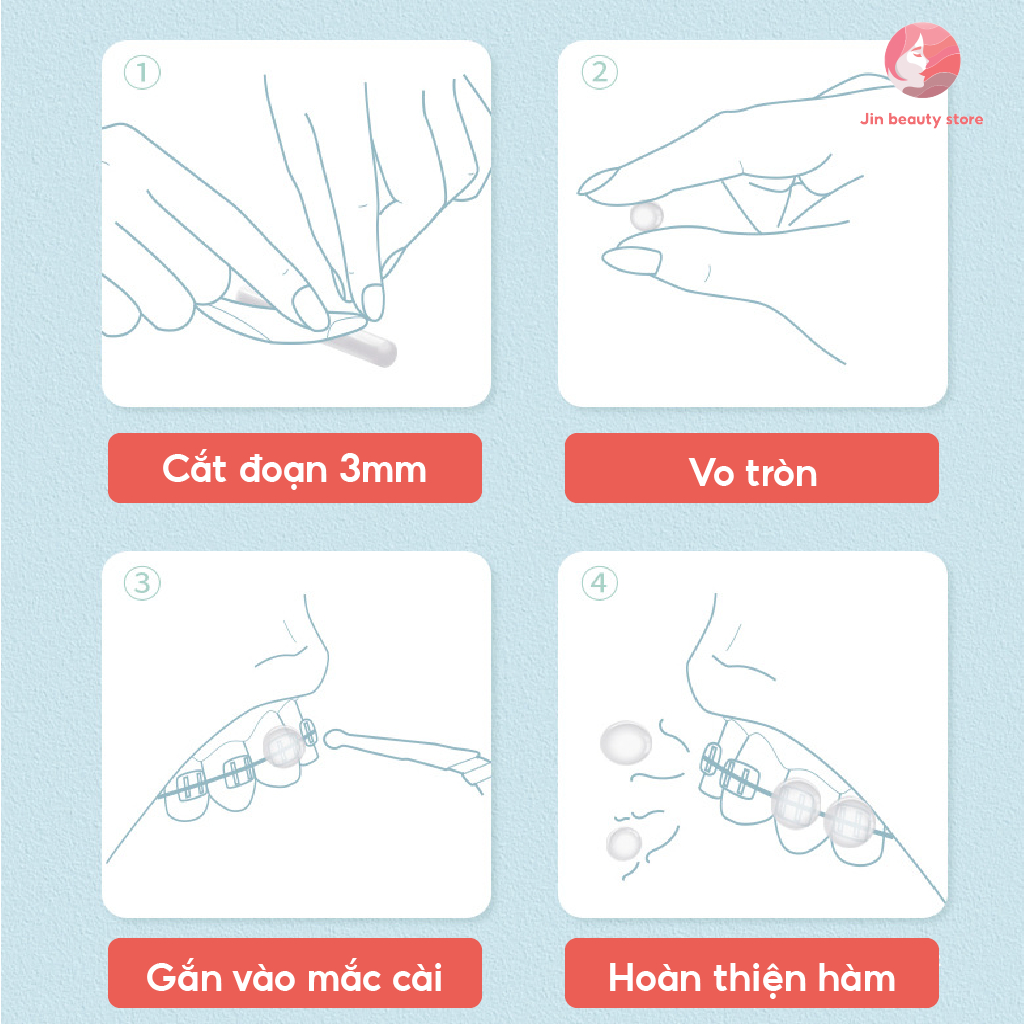 Jin beauty store

①

Cắt đoạn 3mm

②

Vo tròn

③

Gắn vào mắc cài

④

Hoàn thiện hàm