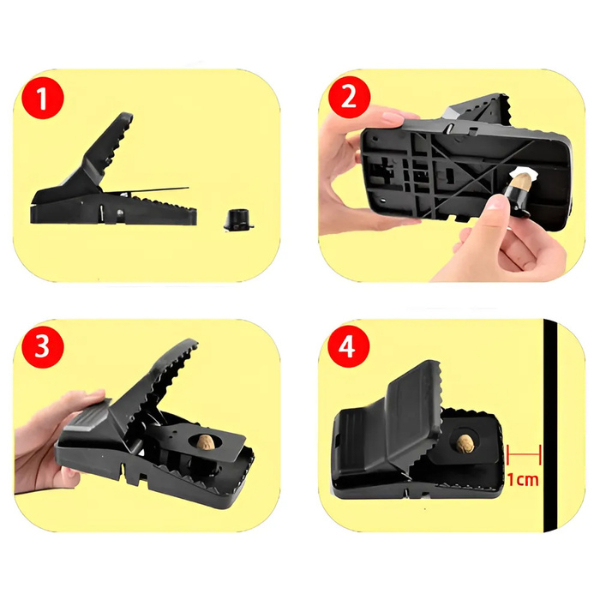 1

2

3

4

1cm