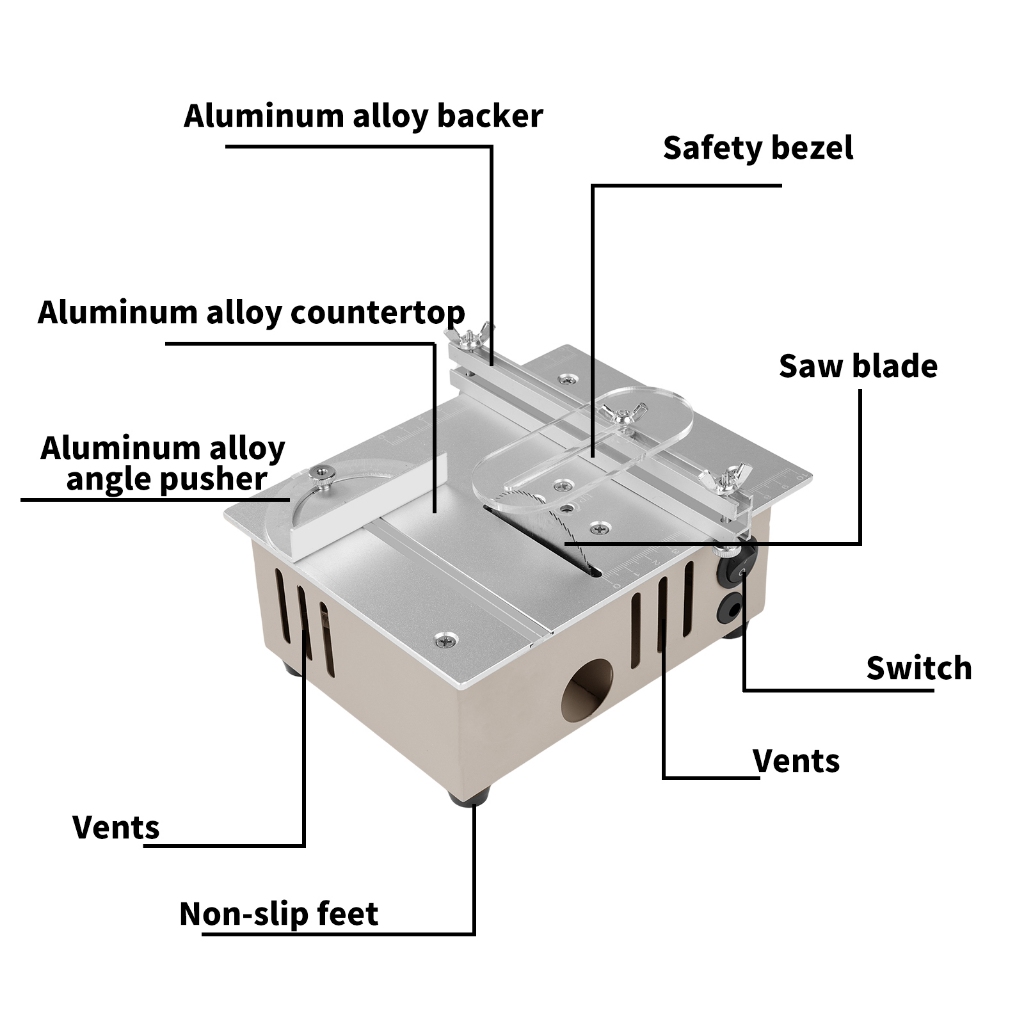 Aluminum alloy backer

Safety bezel

Aluminum alloy countertop

Saw blade

Aluminum alloy angle pusher

Switch

Vents

Vents

Non-slip feet